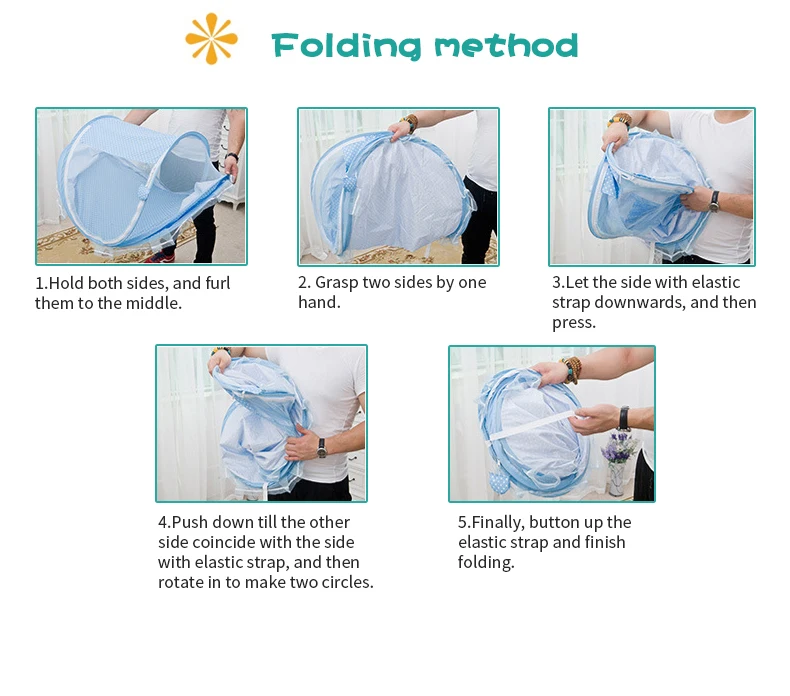 Folding method

1.Hold both sides, and furl them to the middle.

2. Grasp two sides by one hand.

3.Let the side with elastic strap downwards, and then press.

4.Push down till the other side coincide with the side with elastic strap, and then rotate in to make two circles.

5.Finally, button up the elastic strap and finish folding.