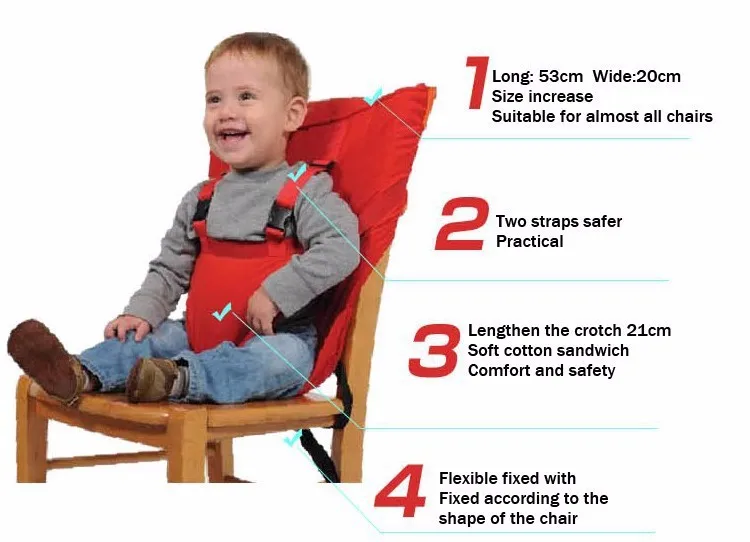 1 Long: 53cm Wide:20cm
Size increase
Suitable for almost all chairs

2 Two straps safer
Practical

3 Lengthen the crotch 21cm
Soft cotton sandwich
Comfort and safety

4 Flexible fixed with
Fixed according to the shape of the chair