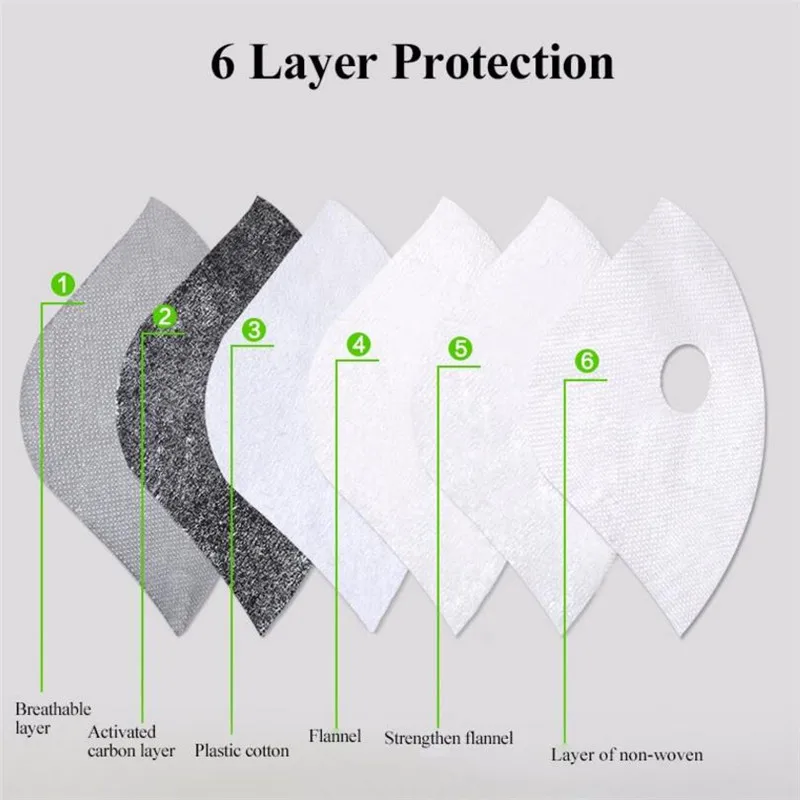 6 Layer Protection

1
2
3
4
5
6

Breathable layer

Activated carbon layer

Plastic cotton

Flannel

Strengthen flannel

Layer of non-woven