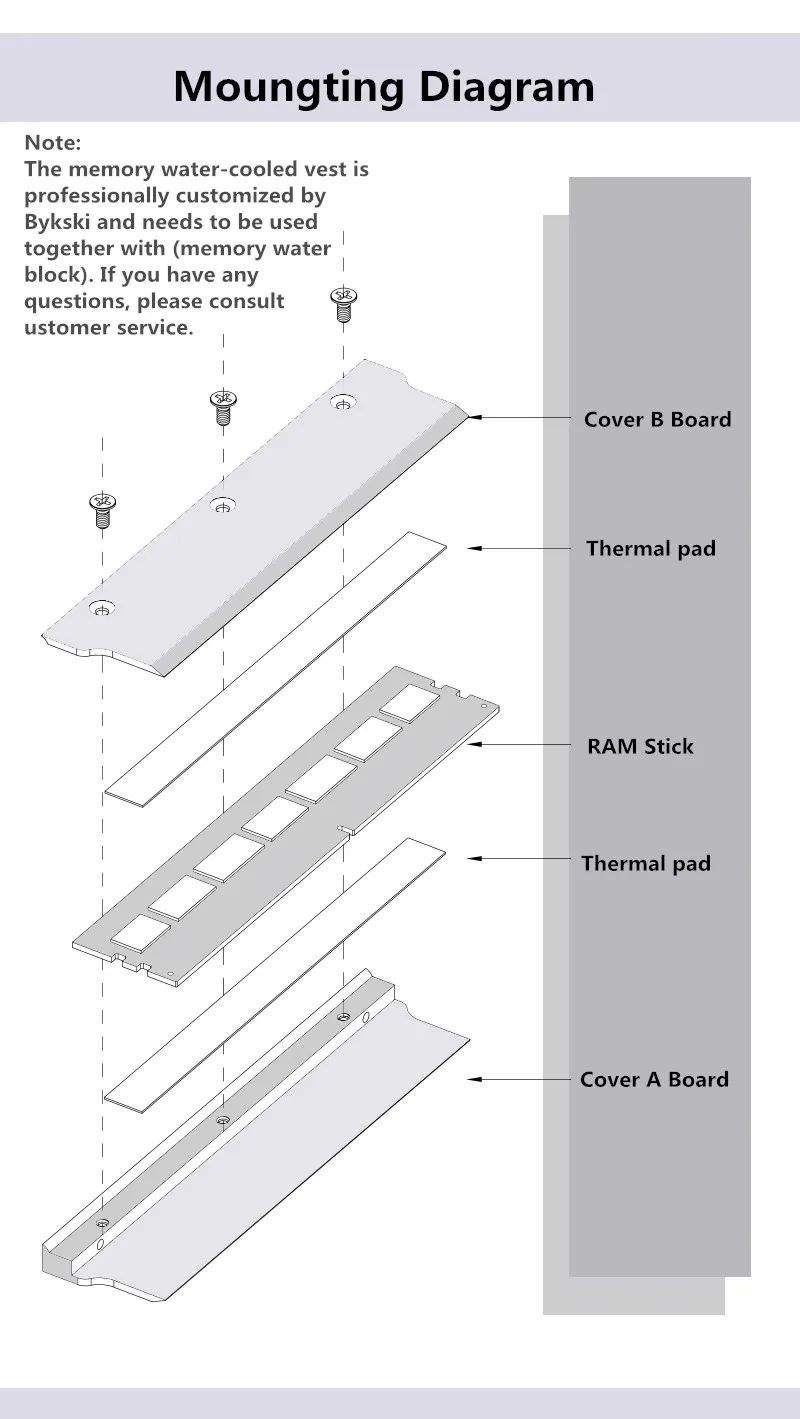 Moungting Diagram

Note:
The memory water-cooled vest is professionally customized by Bykski and needs to be used together with (memory water block). If you have any questions, please consult ustomer service.

Cover B Board

Thermal pad

RAM Stick

Thermal pad

Cover A Board