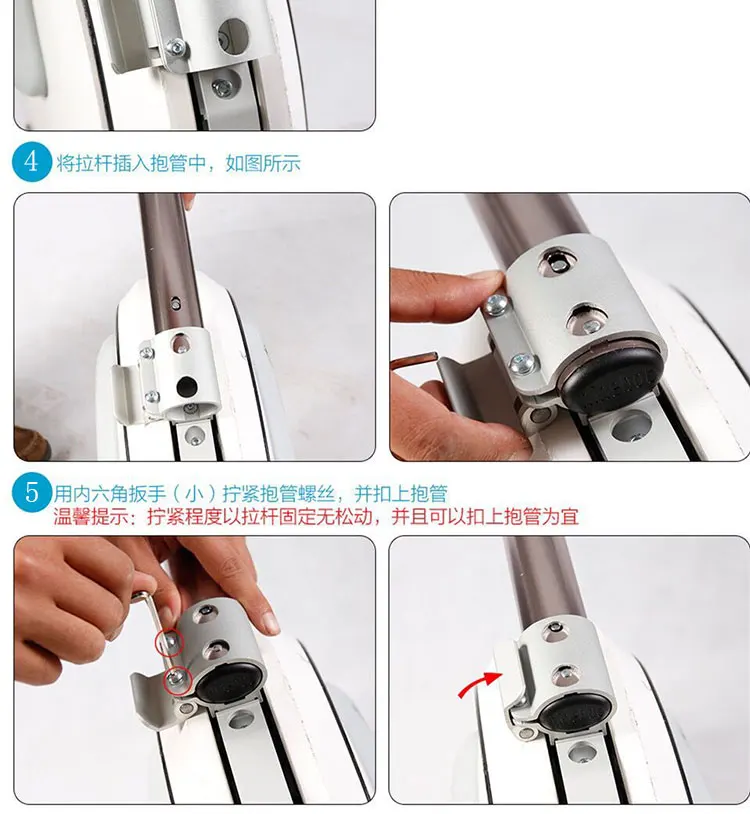 4 将拉杆插入抱管中，如图所示

5 用内六角扳手（小）拧紧抱管螺丝，并扣上抱管
温馨提示：拧紧程度以拉杆固定无松动，并且可以扣上抱管为宜