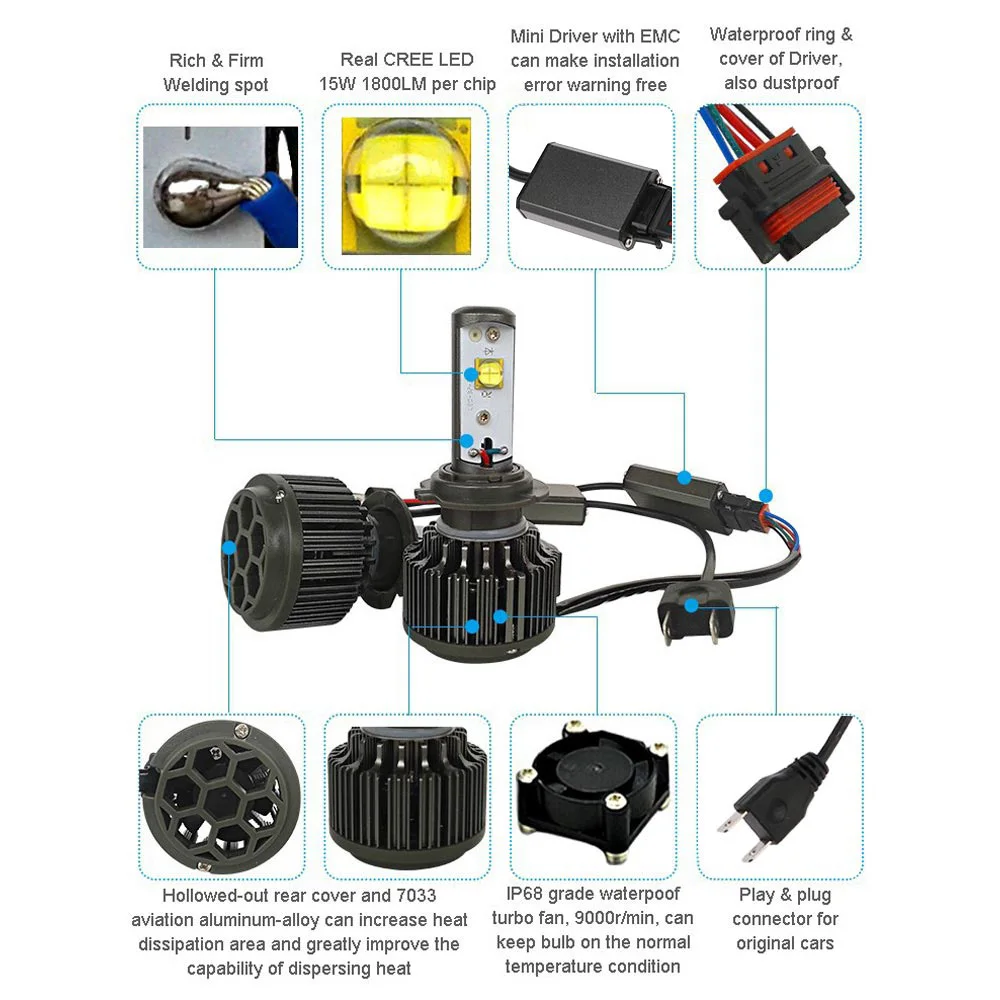 Rich & Firm Welding spot

Real CREE LED 15W 1800LM per chip

Mini Driver with EMC can make installation error warning free

Waterproof ring & cover of Driver, also dustproof

Hollowed-out rear cover and 7033 aviation aluminum-alloy can increase heat dissipation area and greatly improve the capability of dispersing heat

IP68 grade waterpoof turbo fan, 9000r/min, can keep bulb on the normal temperature condition

Play & plug connector for original cars