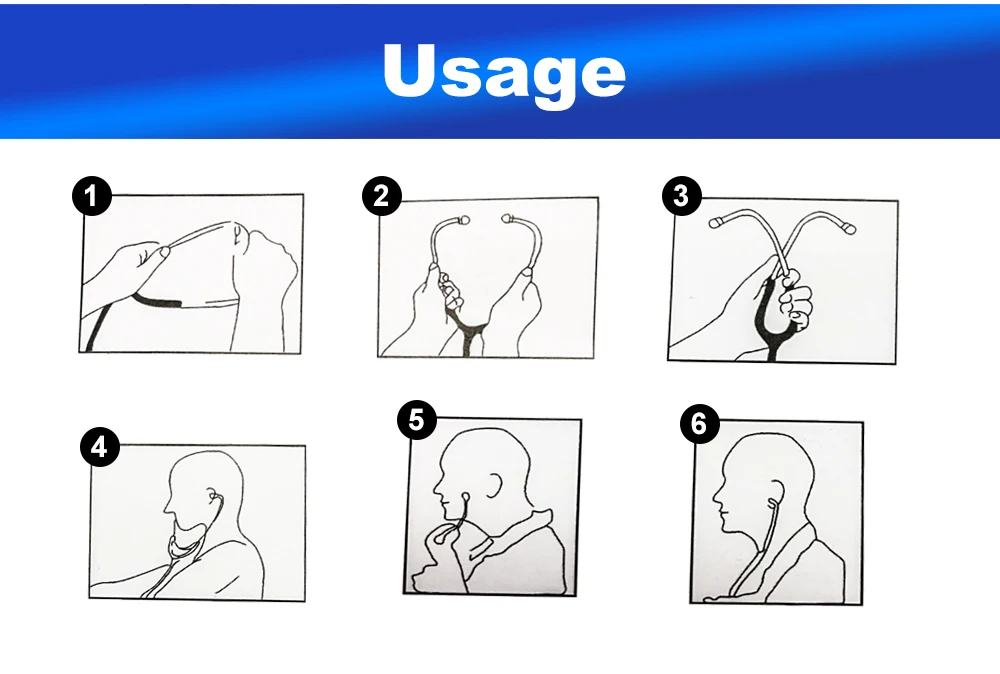 Usage

1

2

3

4

5

6