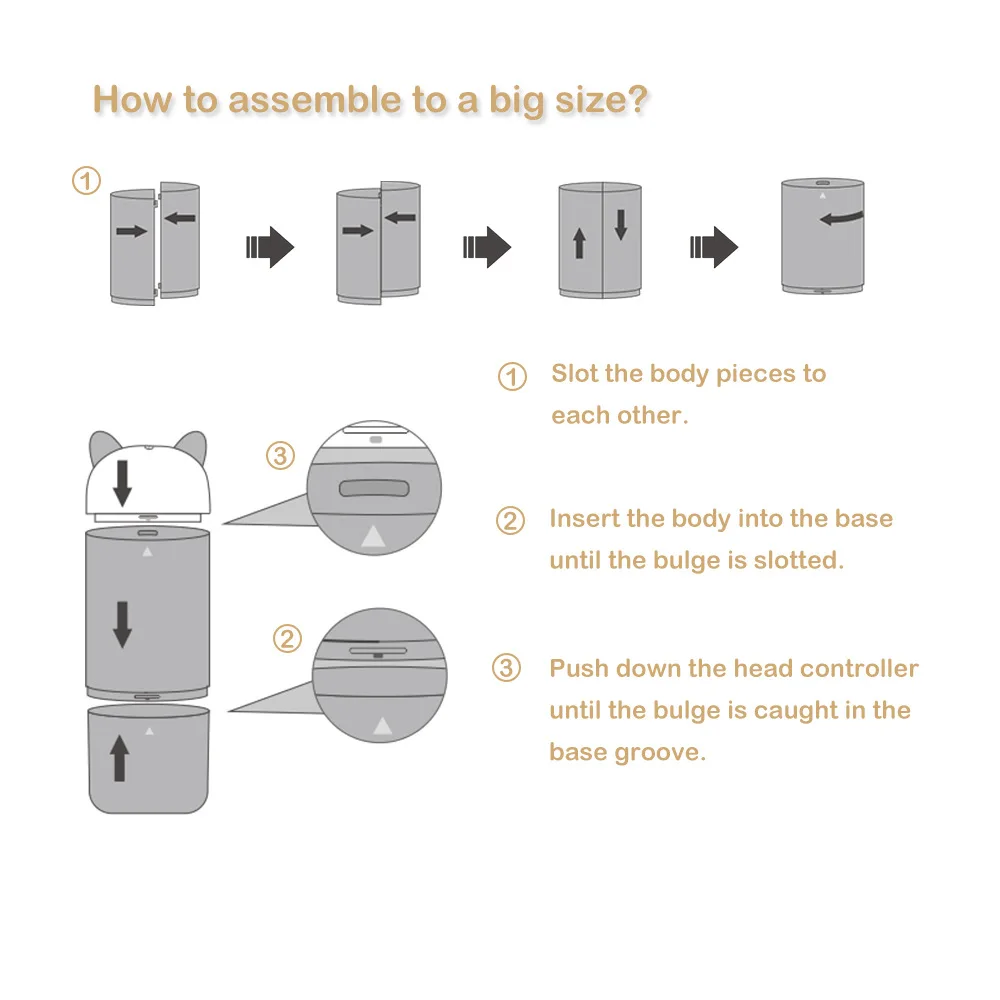 How to assemble to a big size?

①

③

②

① Slot the body pieces to each other.

② Insert the body into the base until the bulge is slotted.

③ Push down the head controller until the bulge is caught in the base groove.