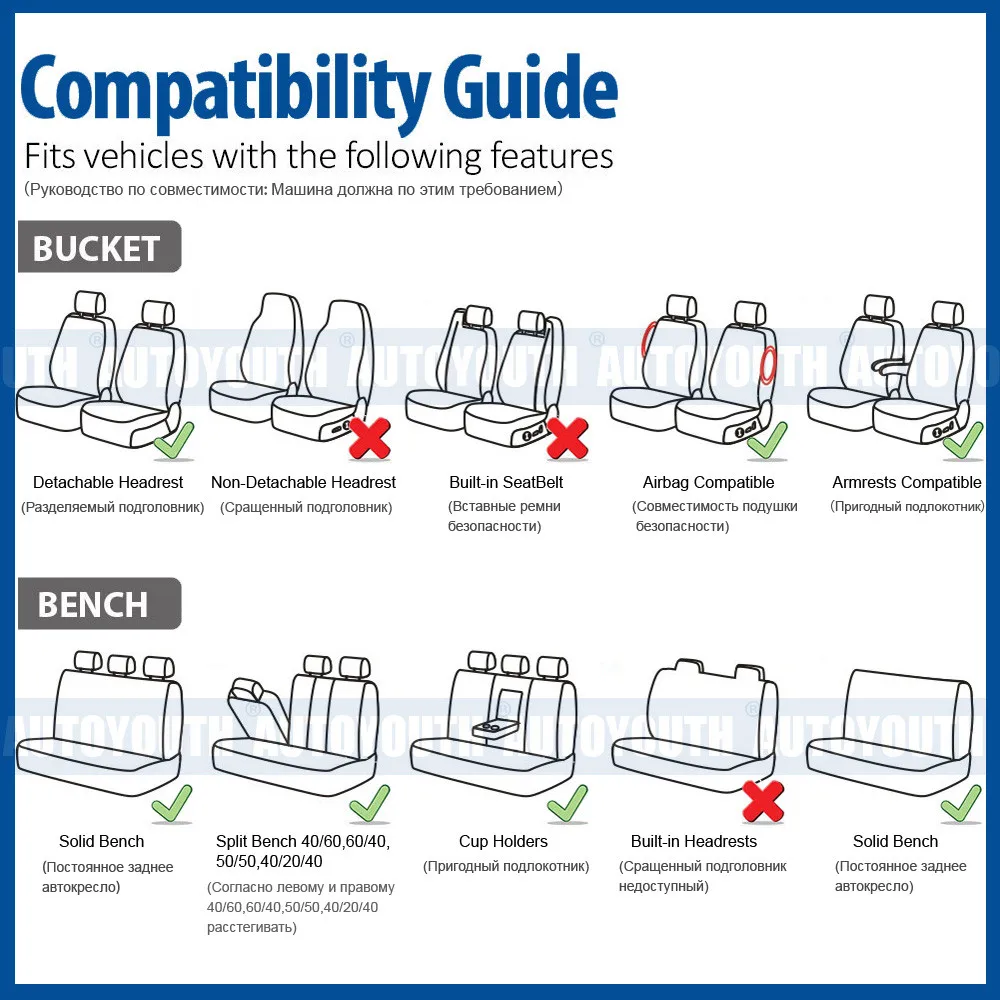 Compatibility Guide
Fits vehicles with the following features
(Руководство по совместимости: Машина должна по этим требованием)

BUCKET

AUTOYOUTH AUTOYOUTH AUTOYOUTH AUTOYOUTH

Detachable Headrest
(Разделяемый подголовник)

Non-Detachable Headrest
(Сращенный подголовник)

Built-in SeatBelt
(Вставные ремни безопасности)

Airbag Compatible
(Совместимость подушки безопасности)

Armrests Compatible
(Пригодный подлокотник)

BENCH

AUTOYOUTH AUTOYOUTH AUTOYOUTH AUTOYOUTH

Solid Bench
(Постоянное заднее автокресло)

Split Bench 40/60,60/40, 50/50,40/20/40
(Согласно левому и правому 40/60,60/40,50/50,40/20/40 расстегивать)

Cup Holders
(Пригодный подлокотник)

Built-in Headrests
(Сращенный подголовник недоступный)

Solid Bench
(Постоянное заднее автокресло)