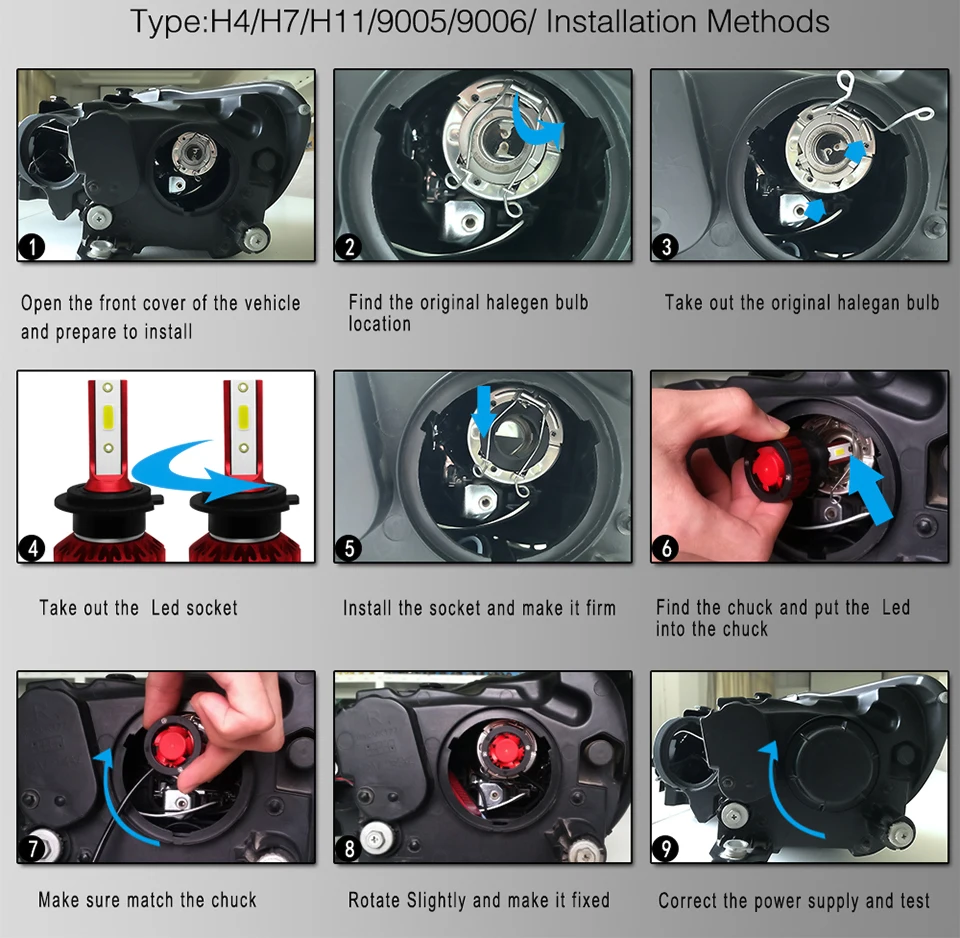 Type:H4/H7/H11/9005/9006/ Installation Methods

1

Open the front cover of the vehicle and prepare to install

2

Find the original halegen bulb location

3

Take out the original halegan bulb

4

Take out the Led socket

5

Install the socket and make it firm

6

Find the chuck and put the Led into the chuck

7

Make sure match the chuck

8

Rotate Slightly and make it fixed

9

Correct the power supply and test