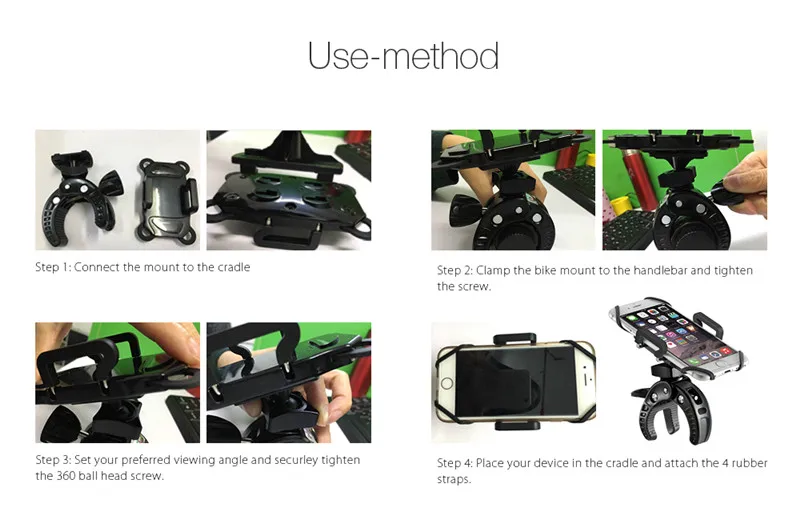 Use-method

Step 1: Connect the mount to the cradle

Step 2: Clamp the bike mount to the handlebar and tighten the screw.

Step 3: Set your preferred viewing angle and securley tighten the 360 ball head screw.

Step 4: Place your device in the cradle and attach the 4 rubber straps.