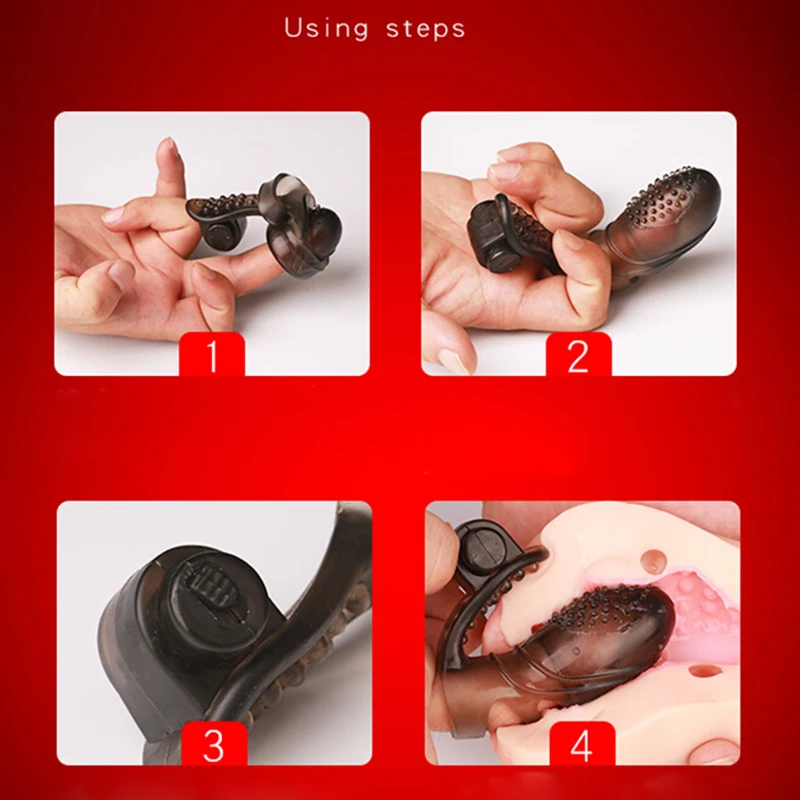 Using steps

1

2

3

4