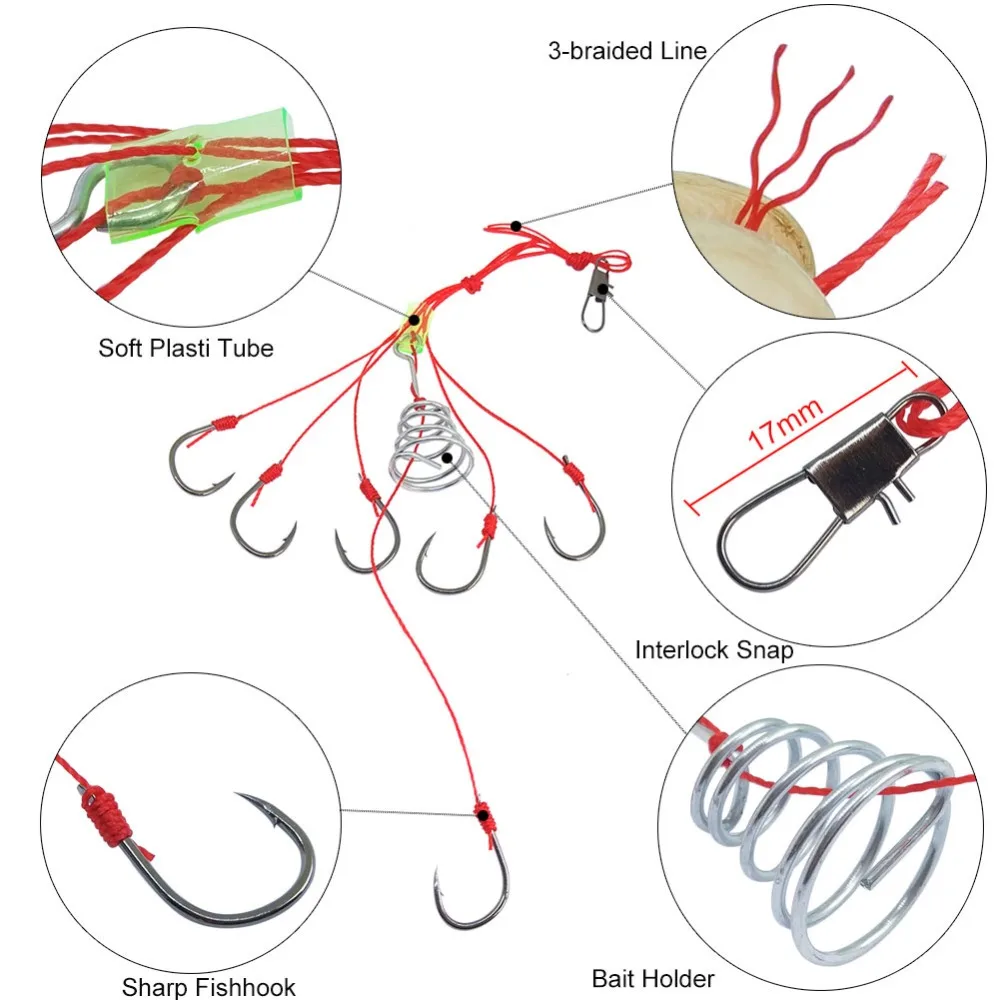 3-braided Line

Soft Plasti Tube

17mm

Interlock Snap

Sharp Fishhook

Bait Holder