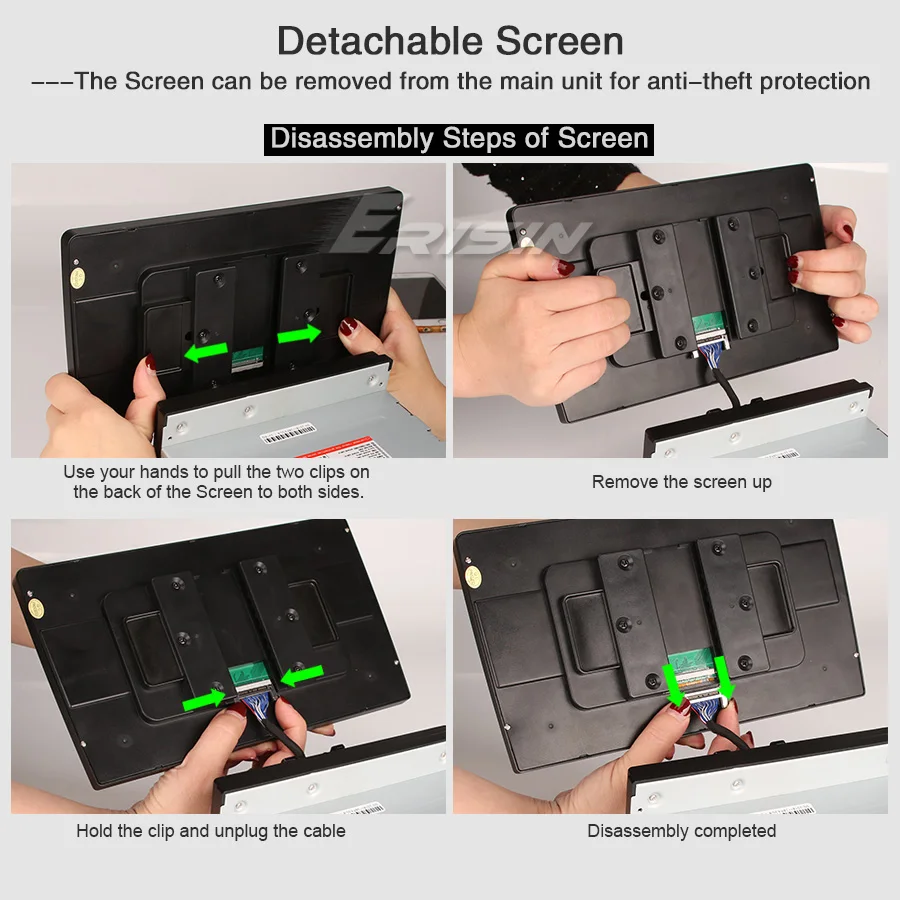 Detachable Screen
---The Screen can be removed from the main unit for anti-theft protection

Disassembly Steps of Screen

ERISIN

Use your hands to pull the two clips on the back of the Screen to both sides.

Remove the screen up

Hold the clip and unplug the cable

Disassembly completed