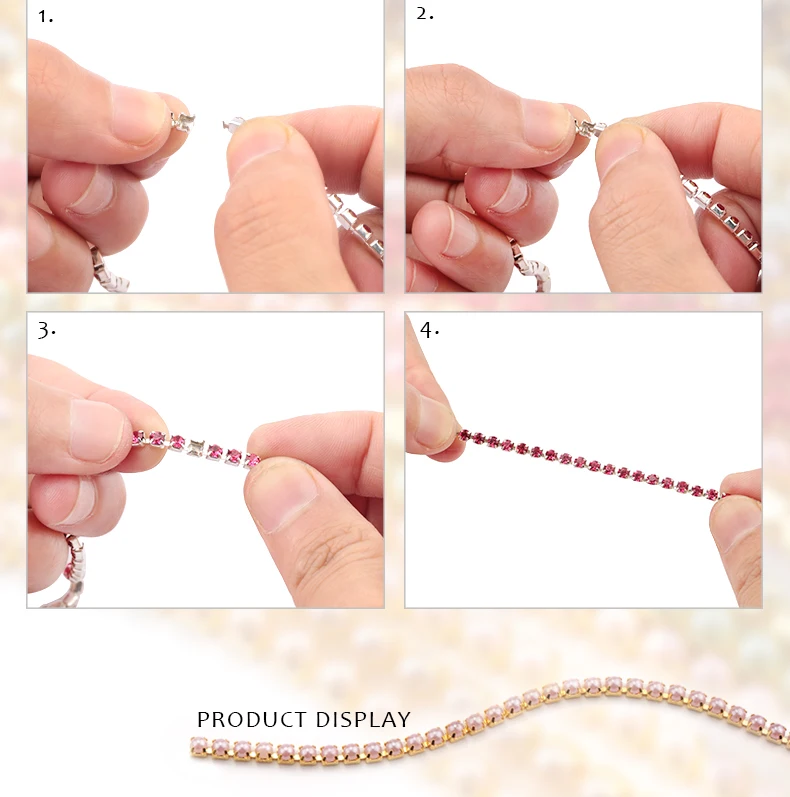 1.

2.

3.

4.

PRODUCT DISPLAY