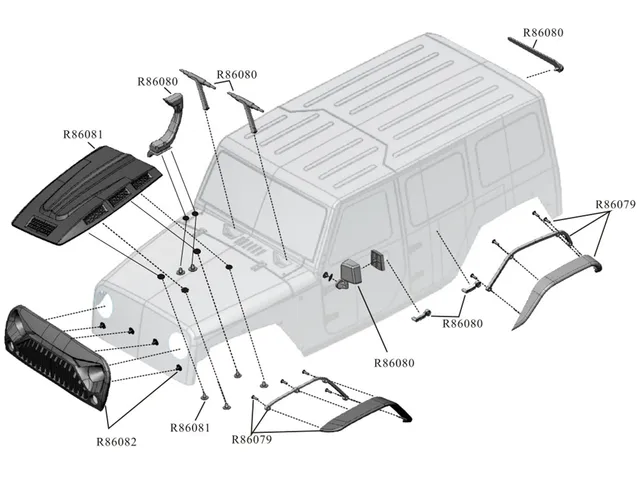 R86080
R86080
R86080
R86081
R86079
R86080
R86080
R86081
R86082
R86079