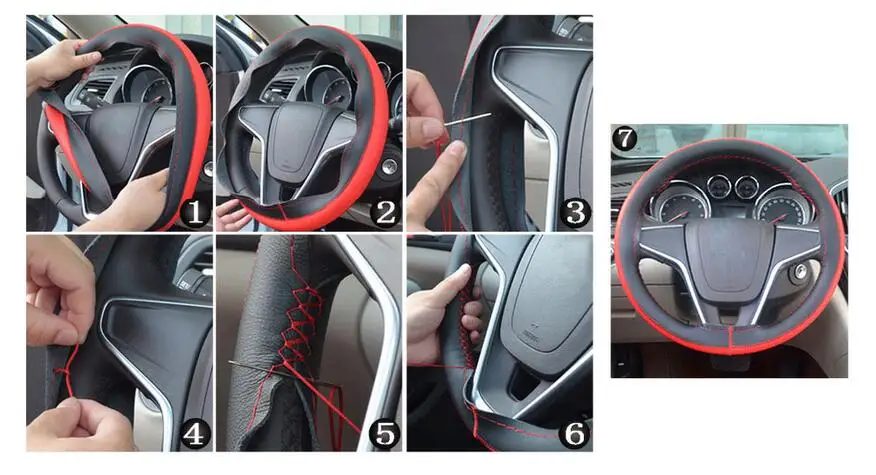 1
2
3
4
5
6
7