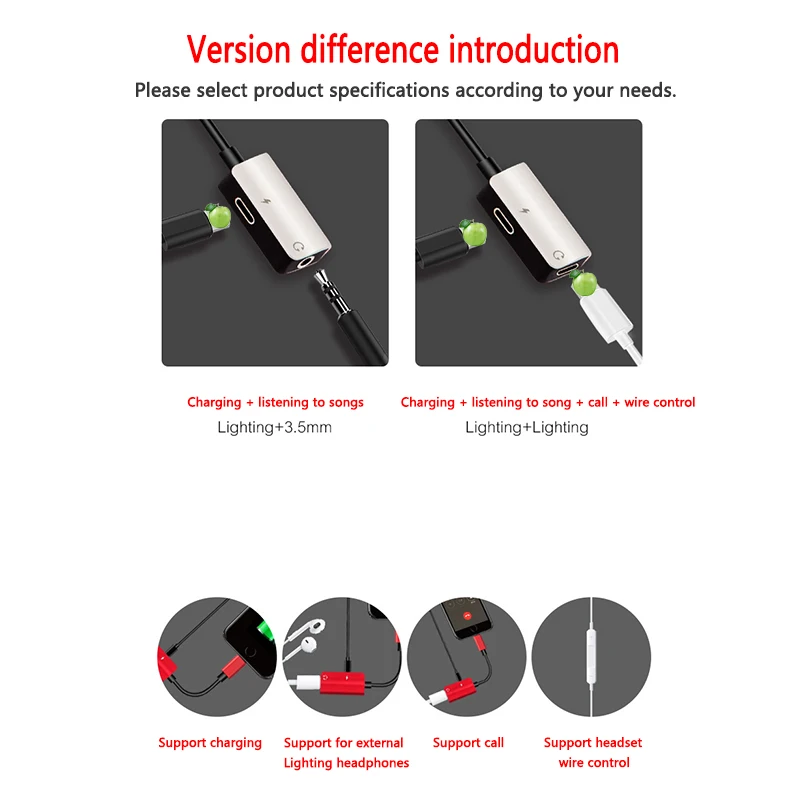 Version difference introduction

Please select product specifications according to your needs.

Charging + listening to songs
Lighting+3.5mm

Charging + listening to song + call + wire control
Lighting+Lighting

Support charging

Support for external Lighting headphones

Support call

Support headset wire control