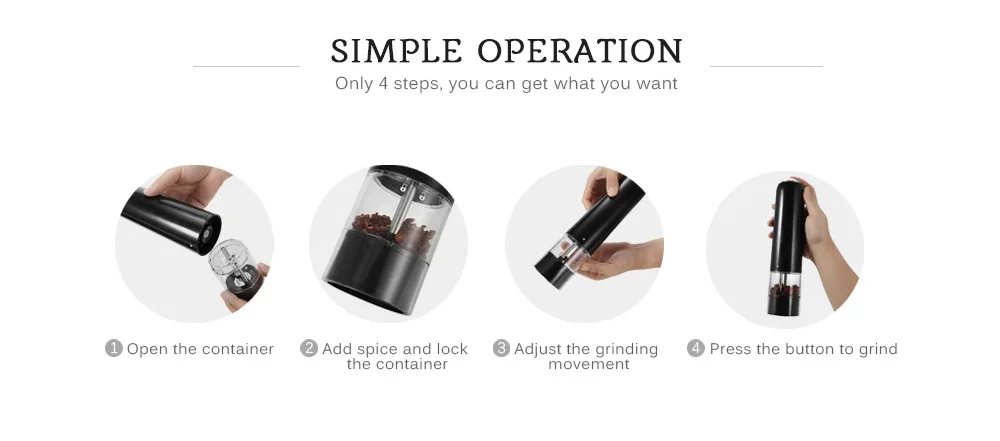 SIMPLE OPERATION
Only 4 steps, you can get what you want

1 Open the container

2 Add spice and lock the container

3 Adjust the grinding movement

4 Press the button to grind