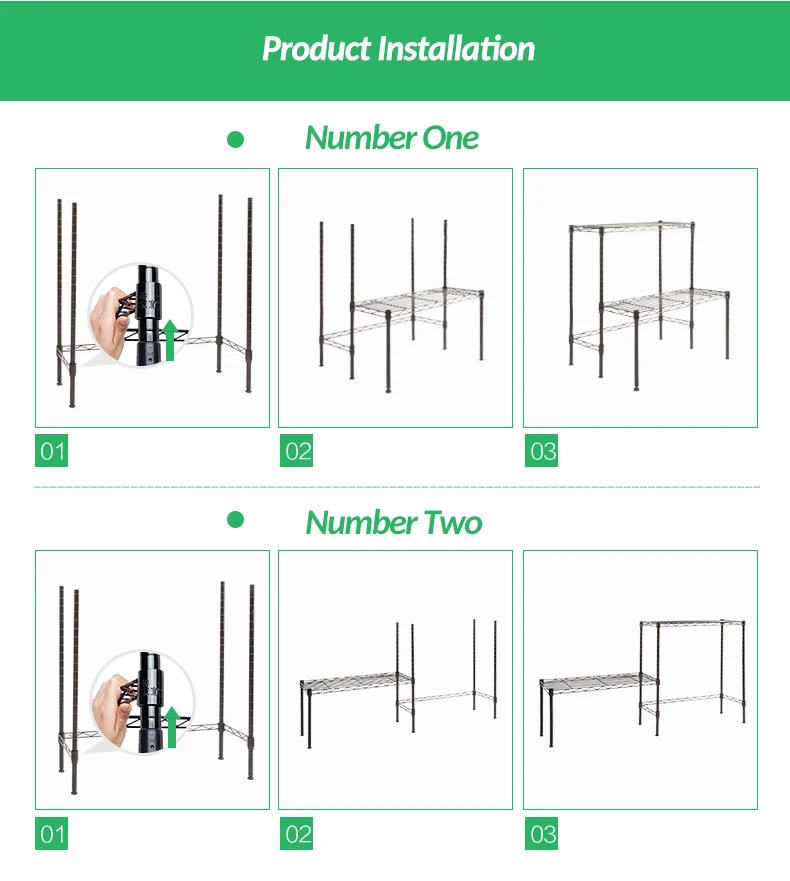 Product Installation

Number One

01

02

03

Number Two

01

02

03