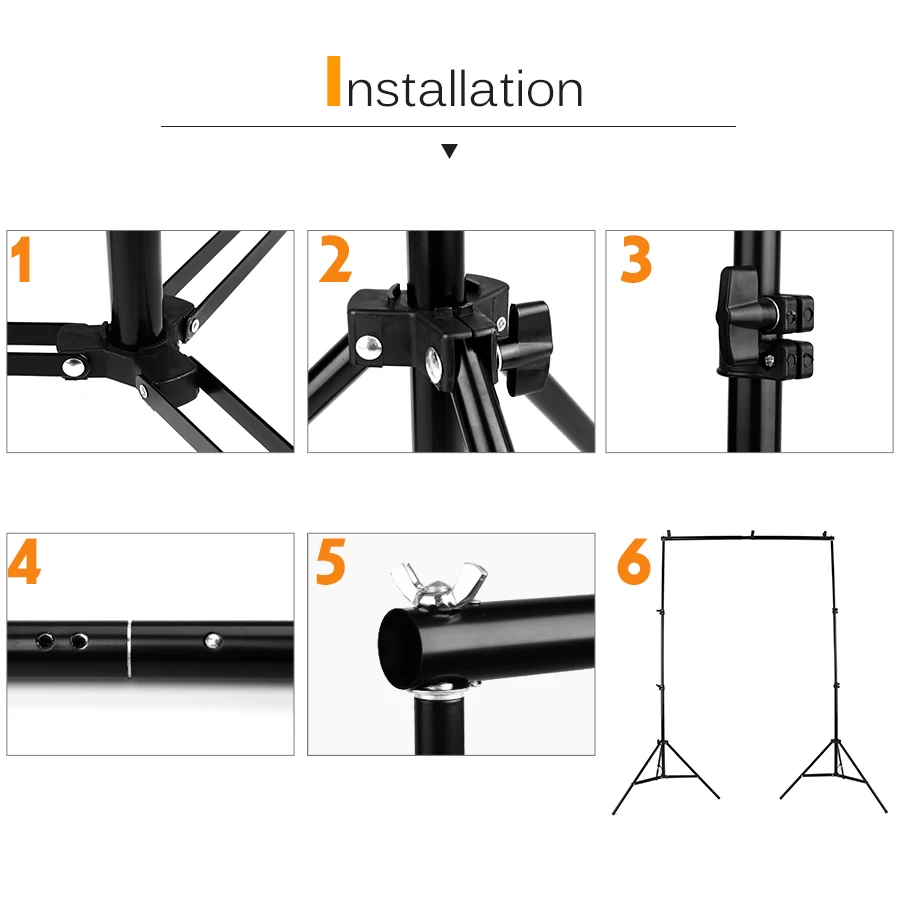 Installation

1

2

3

4

5

6