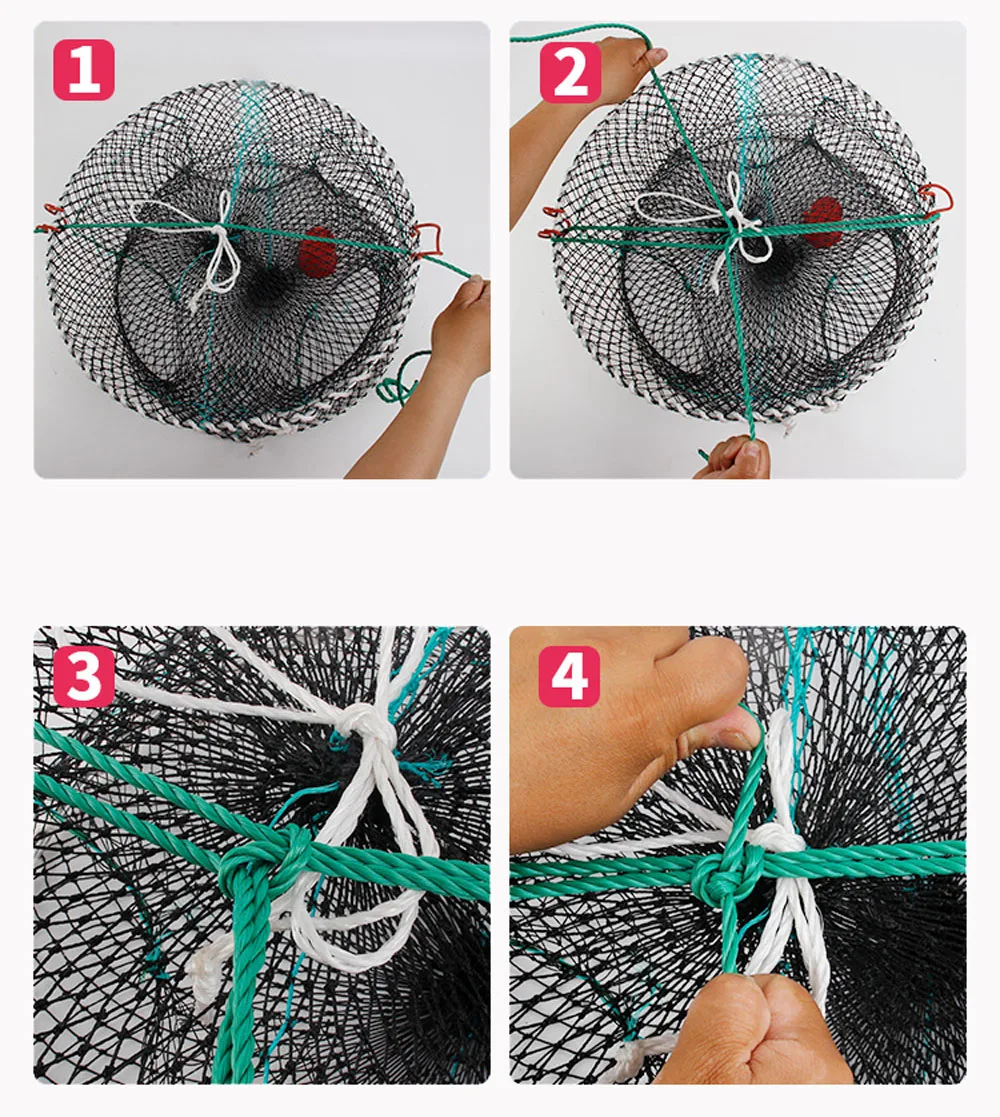 1
2
3
4