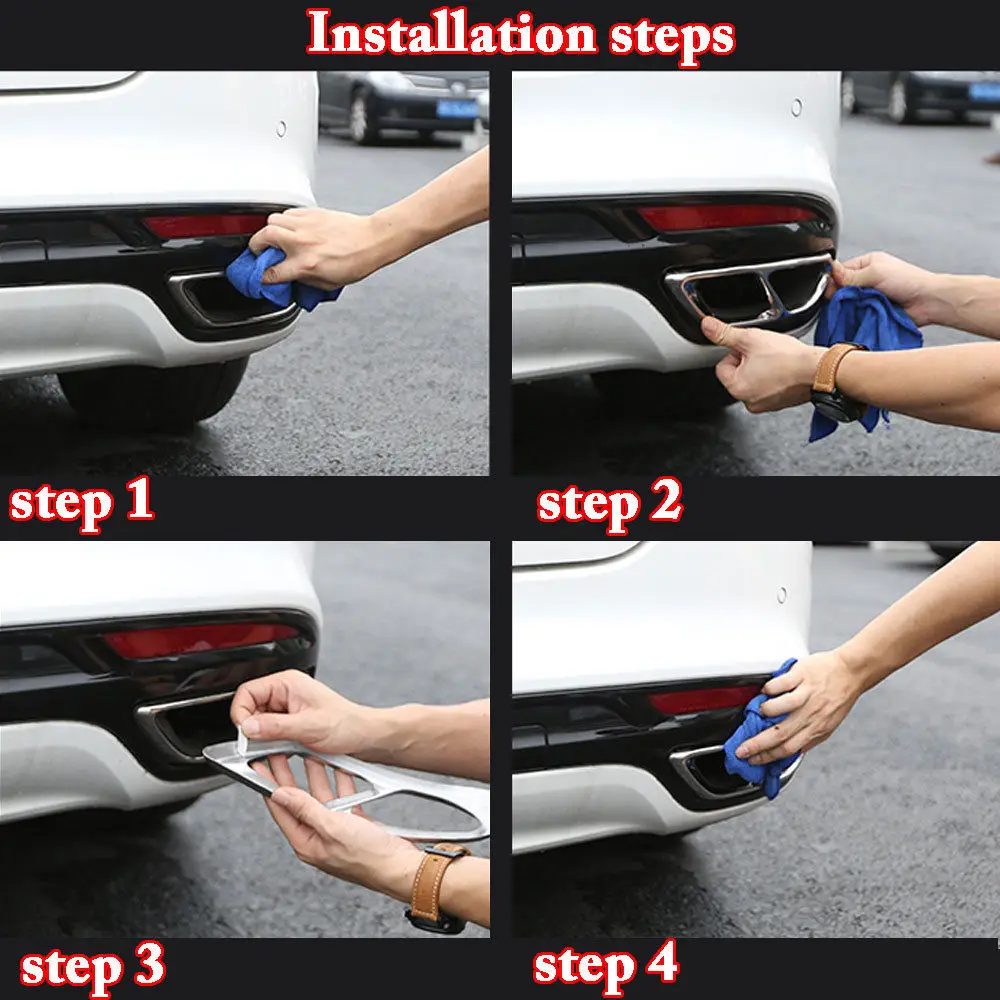 Installation steps

step 1

step 2

step 3

step 4