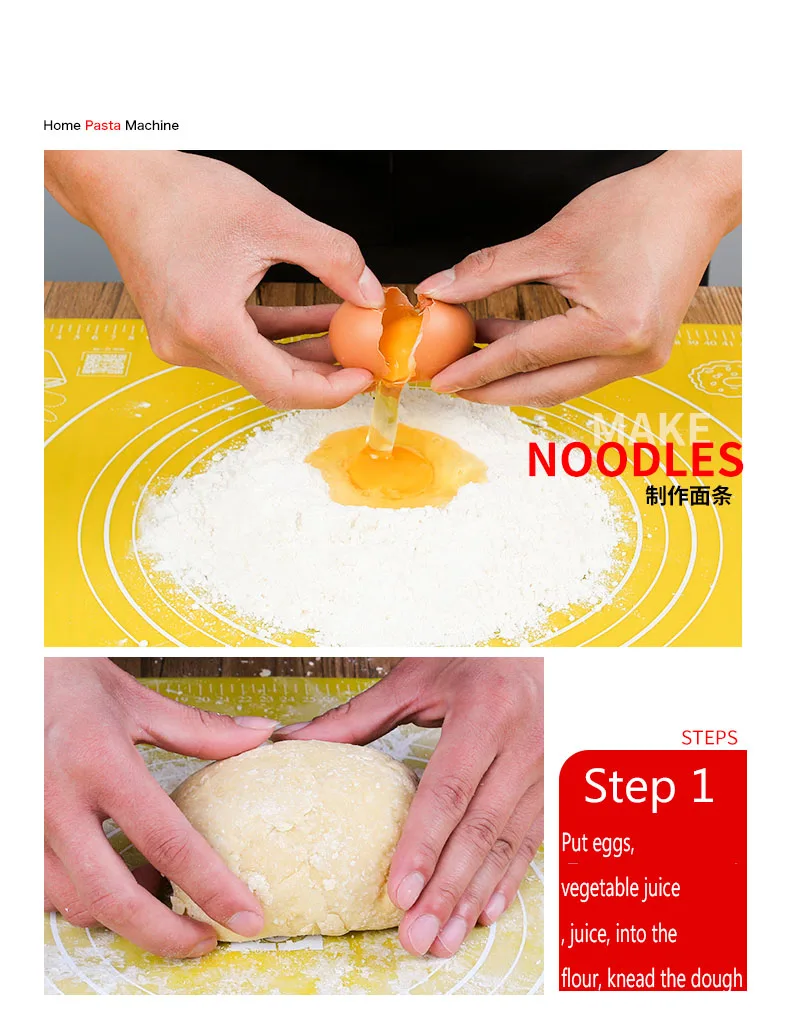 Home Pasta Machine

MAKE
NOODLES
制作面条

STEPS

Step 1

Put eggs,
vegetable juice
, juice, into the
flour, knead the dough