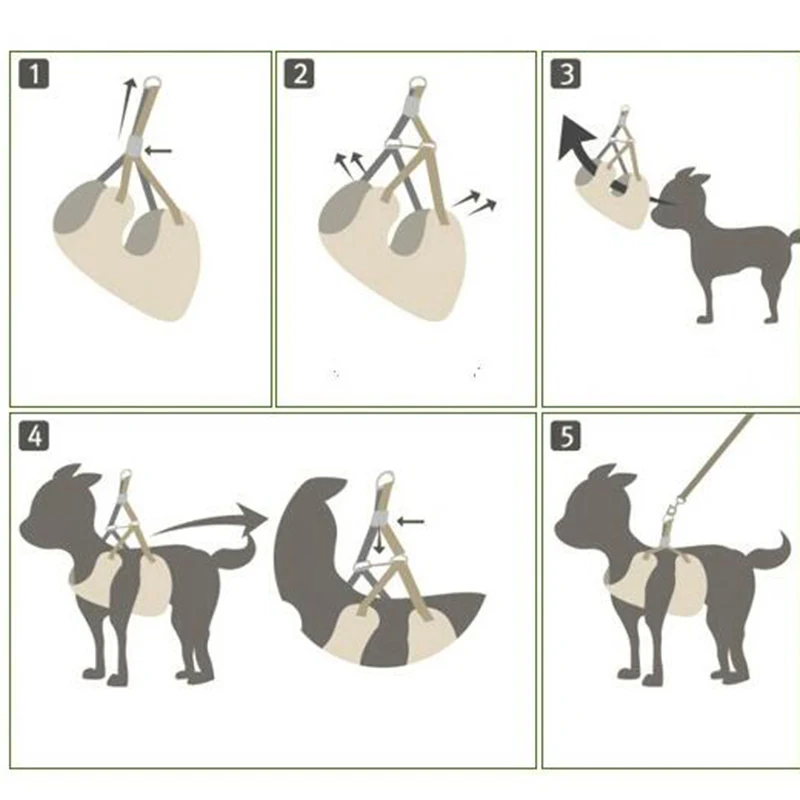 1

2

3

4

5