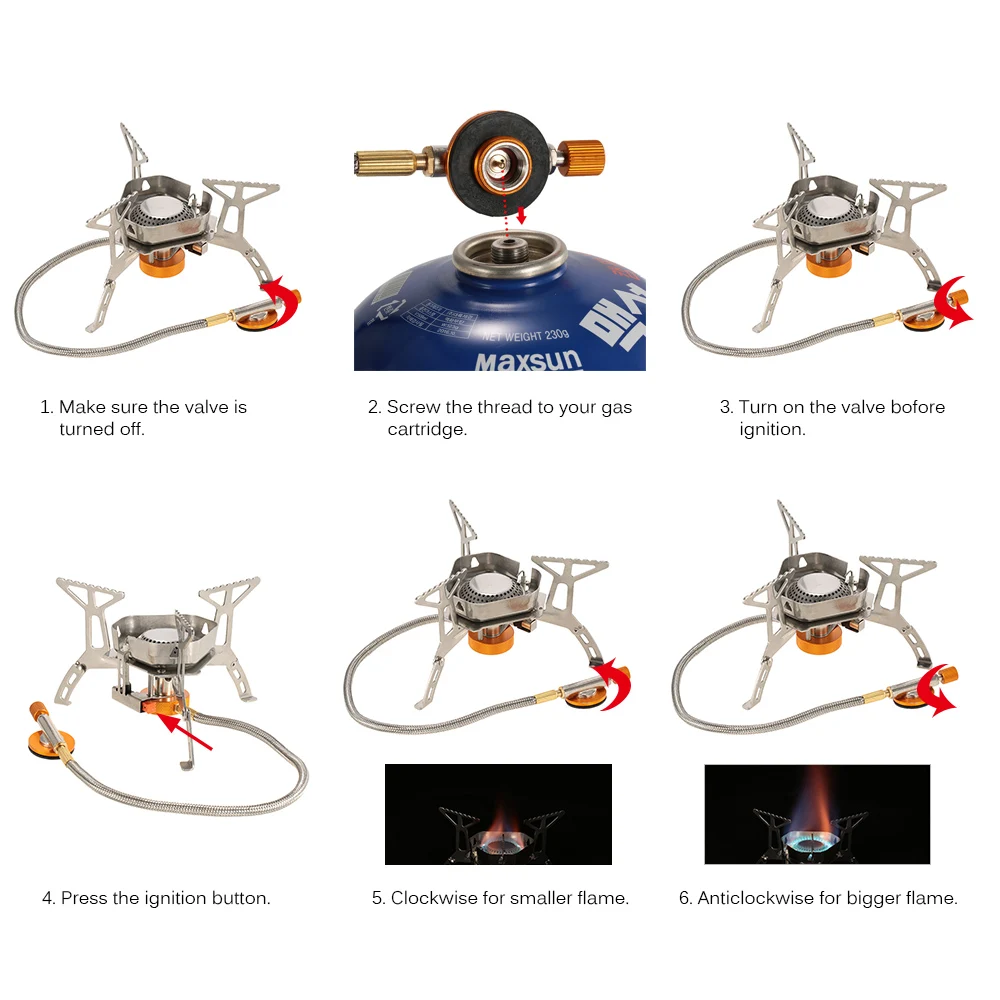 NET WEIGHT 230g
MAXSUN

1. Make sure the valve is turned off.

2. Screw the thread to your gas cartridge.

3. Turn on the valve bofore ignition.

4. Press the ignition button.

5. Clockwise for smaller flame.

6. Anticlockwise for bigger flame.