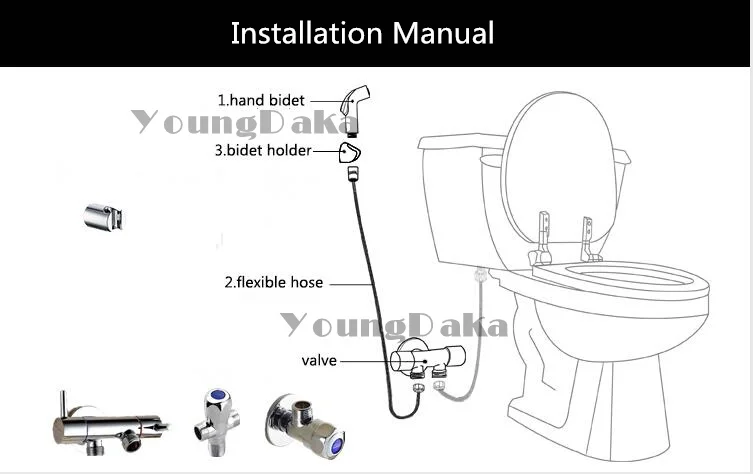 Installation Manual

1.hand bidet

YoungDaka

3.bidet holder

2.flexible hose

YoungDaka

valve