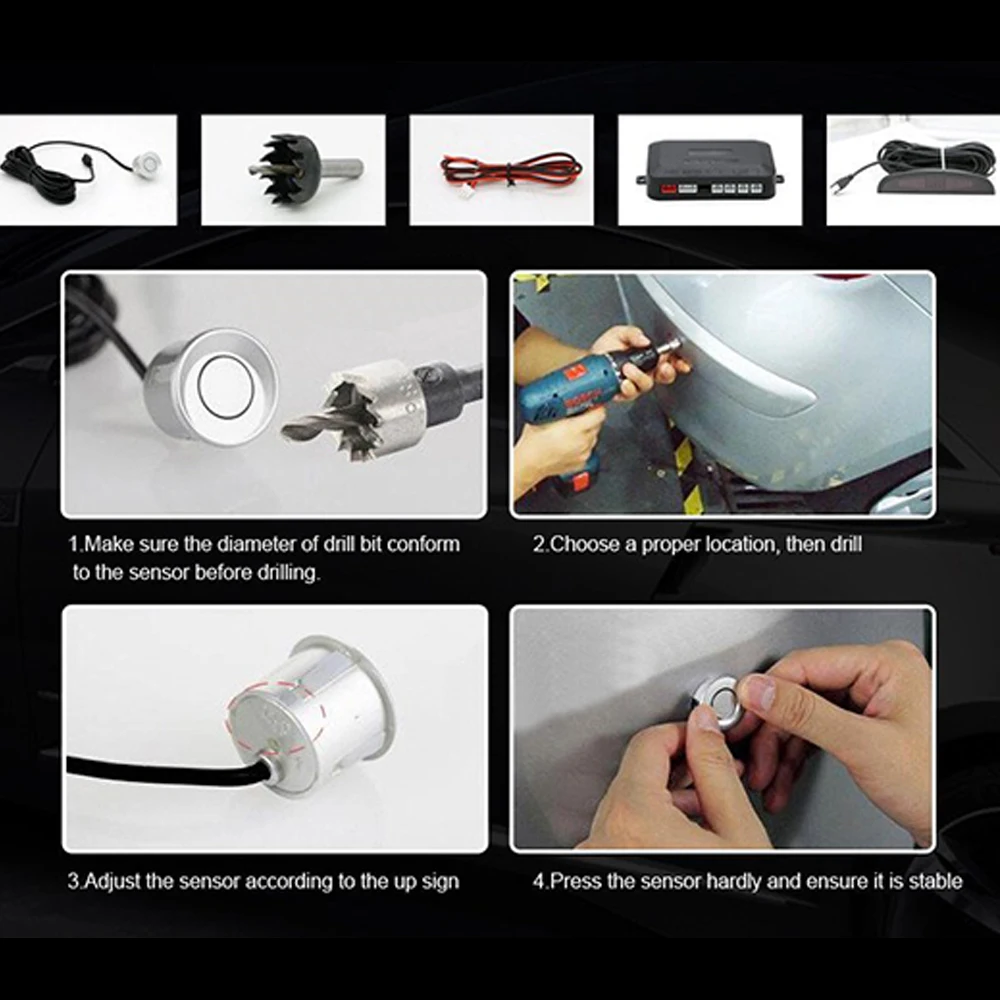 1.Make sure the diameter of drill bit conform to the sensor before drilling.

2.Choose a proper location, then drill

3.Adjust the sensor according to the up sign

4.Press the sensor hardly and ensure it is stable