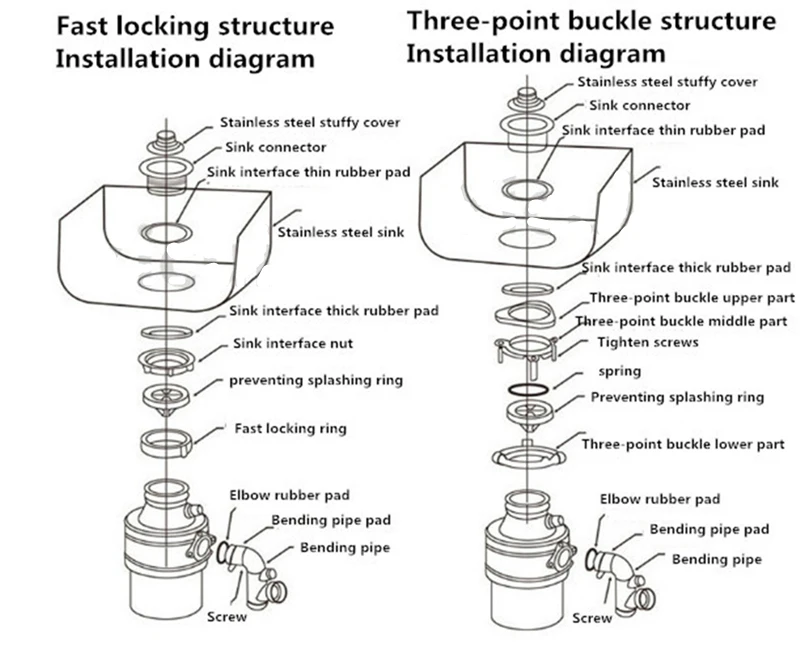 Fast locking structure
Installation diagram

Stainless steel stuffy cover
Sink connector
Sink interface thin rubber pad
Stainless steel sink
Sink interface thick rubber pad
Sink interface nut
preventing splashing ring
Fast locking ring
Elbow rubber pad
Bending pipe pad
Bending pipe
Screw

Three-point buckle structure
Installation diagram

Stainless steel stuffy cover
Sink connector
Sink interface thin rubber pad
Stainless steel sink
Sink interface thick rubber pad
Three-point buckle upper part
Three-point buckle middle part
Tighten screws
spring
Preventing splashing ring
Three-point buckle lower part
Elbow rubber pad
Bending pipe pad
Bending pipe
Screw