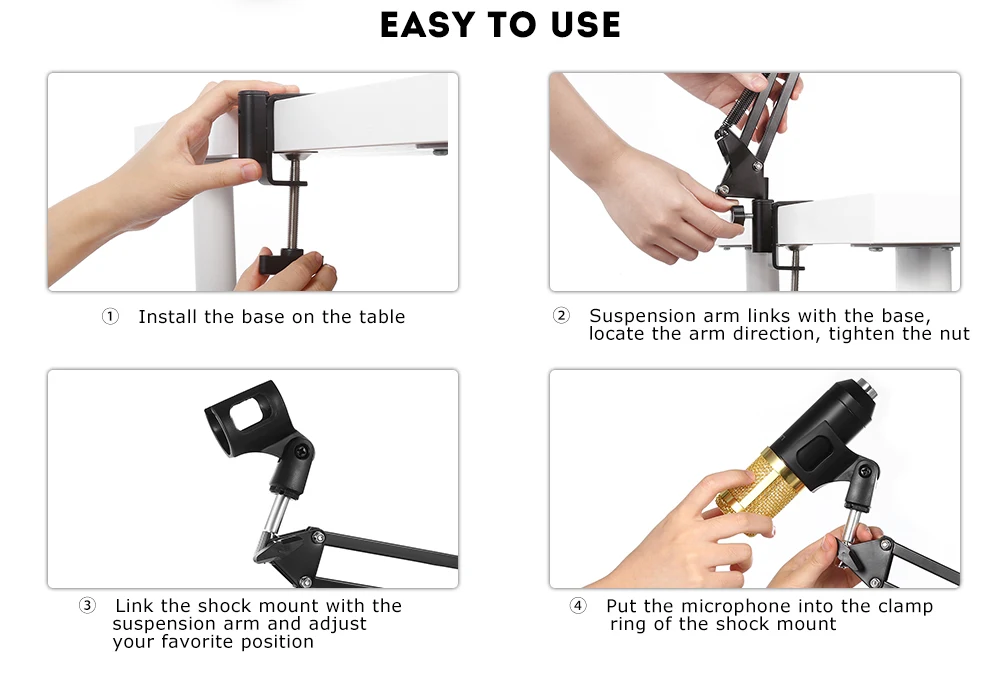 EASY TO USE

① Install the base on the table

② Suspension arm links with the base, locate the arm direction, tighten the nut

③ Link the shock mount with the suspension arm and adjust your favorite position

④ Put the microphone into the clamp ring of the shock mount