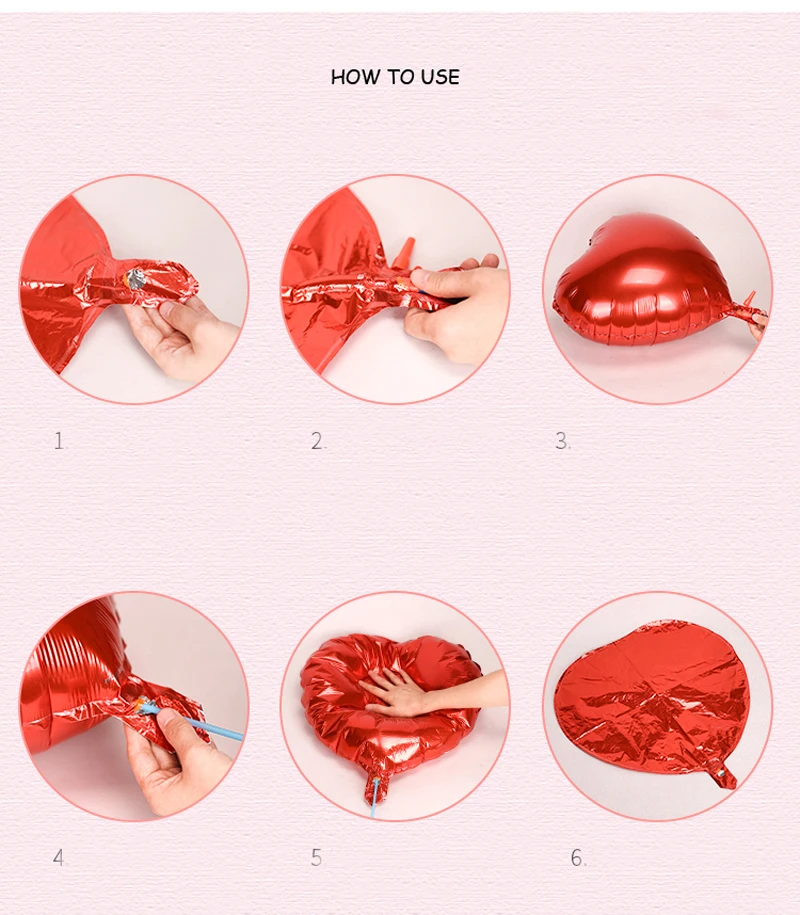 HOW TO USE

1.

2.

3.

4.

5.

6.