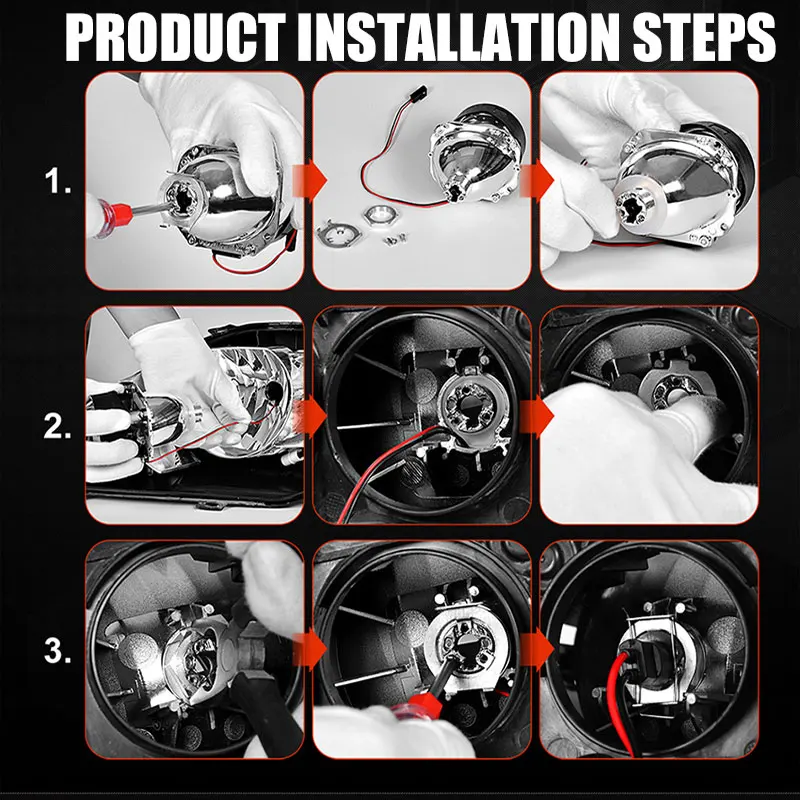 PRODUCT INSTALLATION STEPS

1.

2.

3.