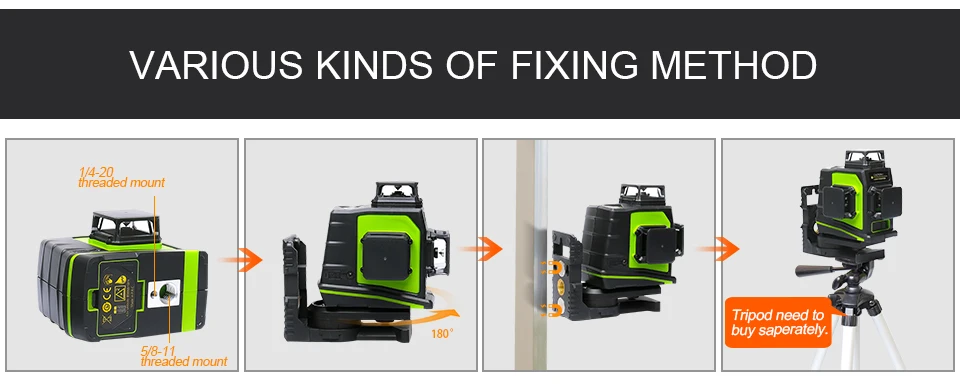 VARIOUS KINDS OF FIXING METHOD

1/4-20 threaded mount

5/8-11 threaded mount

180°

Tripod need to buy saperately.