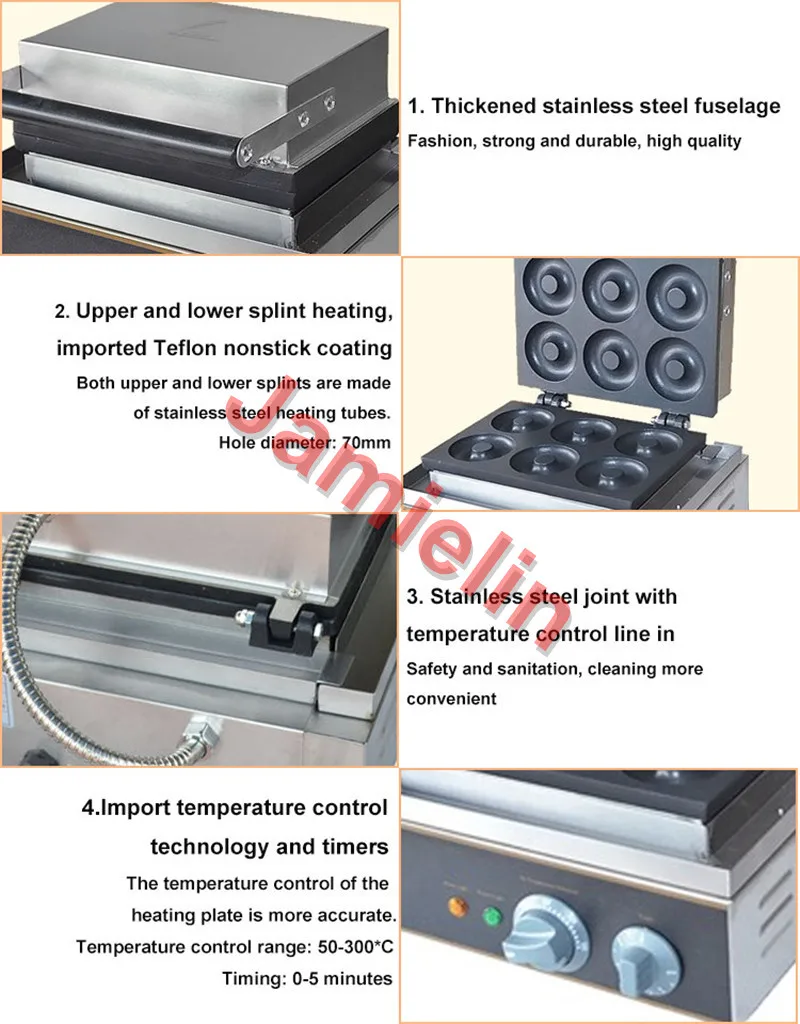 1. Thickened stainless steel fuselage

Fashion, strong and durable, high quality

2. Upper and lower splint heating, imported Teflon nonstick coating

Both upper and lower splints are made of stainless steel heating tubes.

Hole diameter: 70mm

Jamielin

3. Stainless steel joint with temperature control line in

Safety and sanitation, cleaning more convenient

4.Import temperature control technology and timers

The temperature control of the heating plate is more accurate.

Temperature control range: 50-300*C

Timing: 0-5 minutes