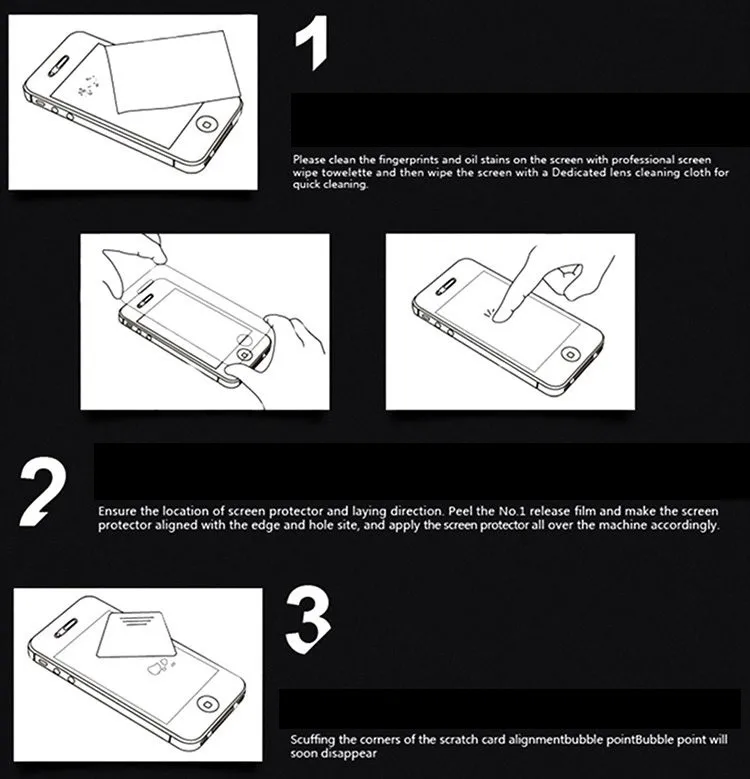 1

Please clean the fingerprints and oil stains on the screen with professional screen wipe towelette and then wipe the screen with a Dedicated lens cleaning cloth for quick cleaning.

2

Ensure the location of screen protector and laying direction. Peel the No.1 release film and make the screen protector aligned with the edge and hole site, and apply the screen protector all over the machine accordingly.

3

Scuffing the corners of the scratch card alignmentbubble pointBubble point will soon disappear