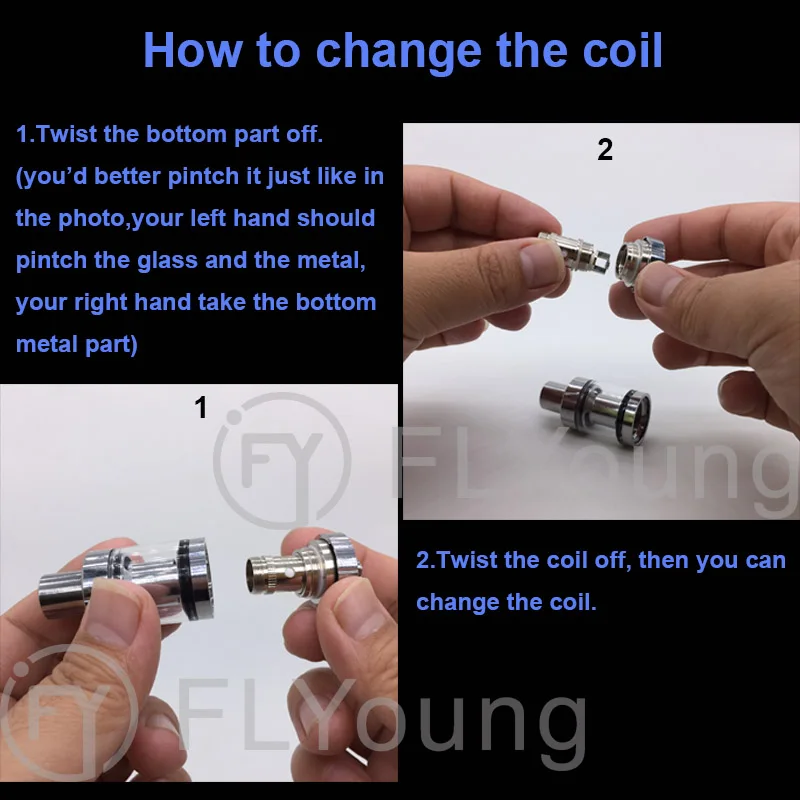 How to change the coil

1.Twist the bottom part off. (you'd better pintch it just like in the photo,your left hand should pintch the glass and the metal, your right hand take the bottom metal part)

2

1

FY FLYoung

2.Twist the coil off, then you can change the coil.

FY FLYoung