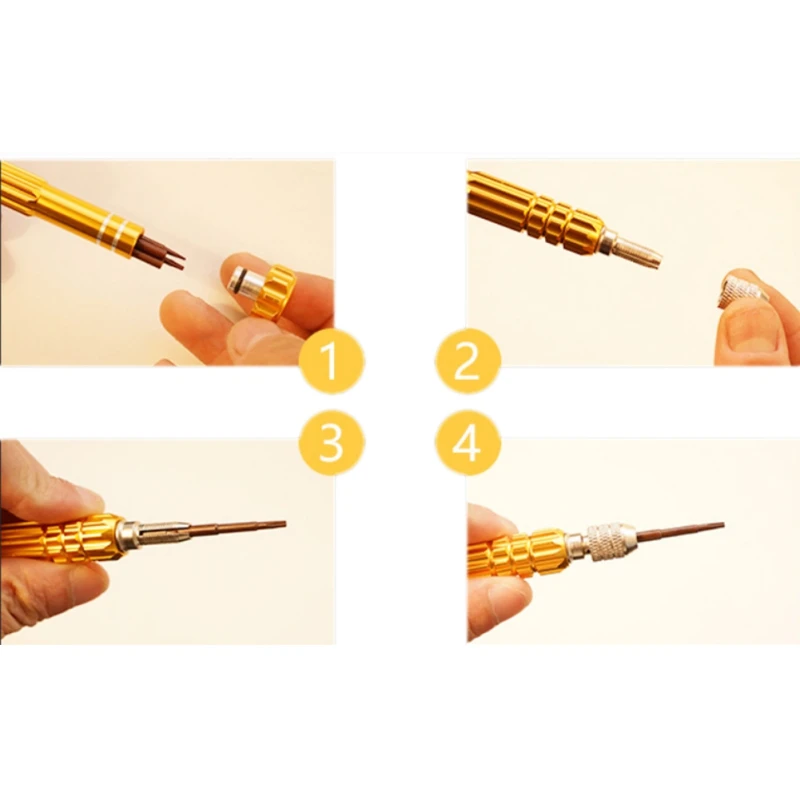 1
2
3
4