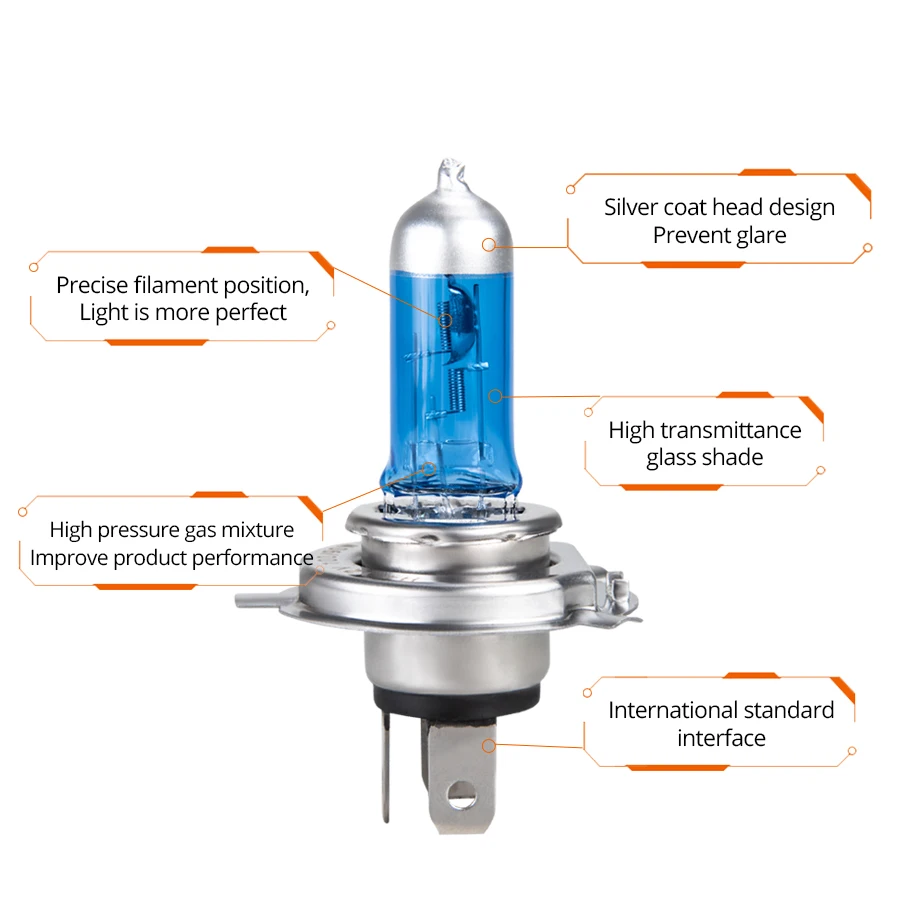 Silver coat head design
Prevent glare

Precise filament position,
Light is more perfect

High transmittance
glass shade

High pressure gas mixture
Improve product performance

International standard
interface