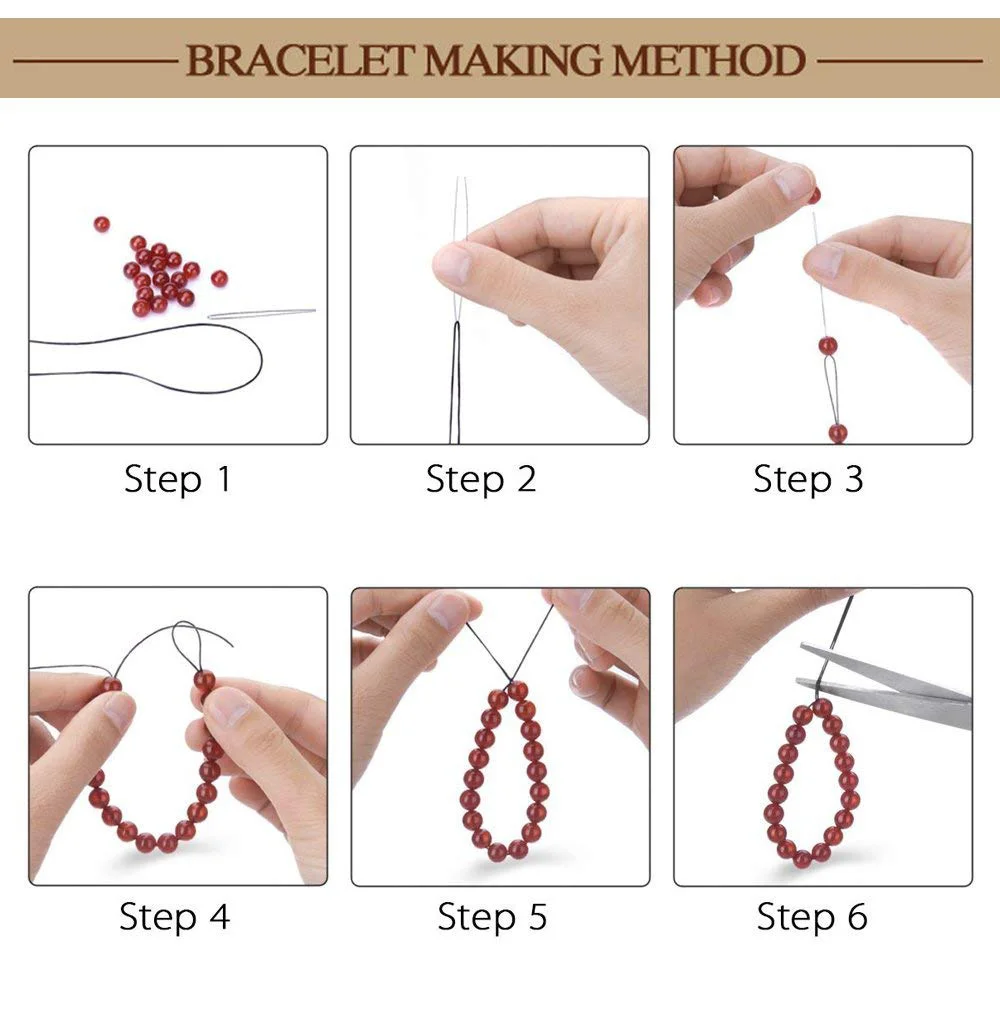 BRACELET MAKING METHOD

Step 1

Step 2

Step 3

Step 4

Step 5

Step 6