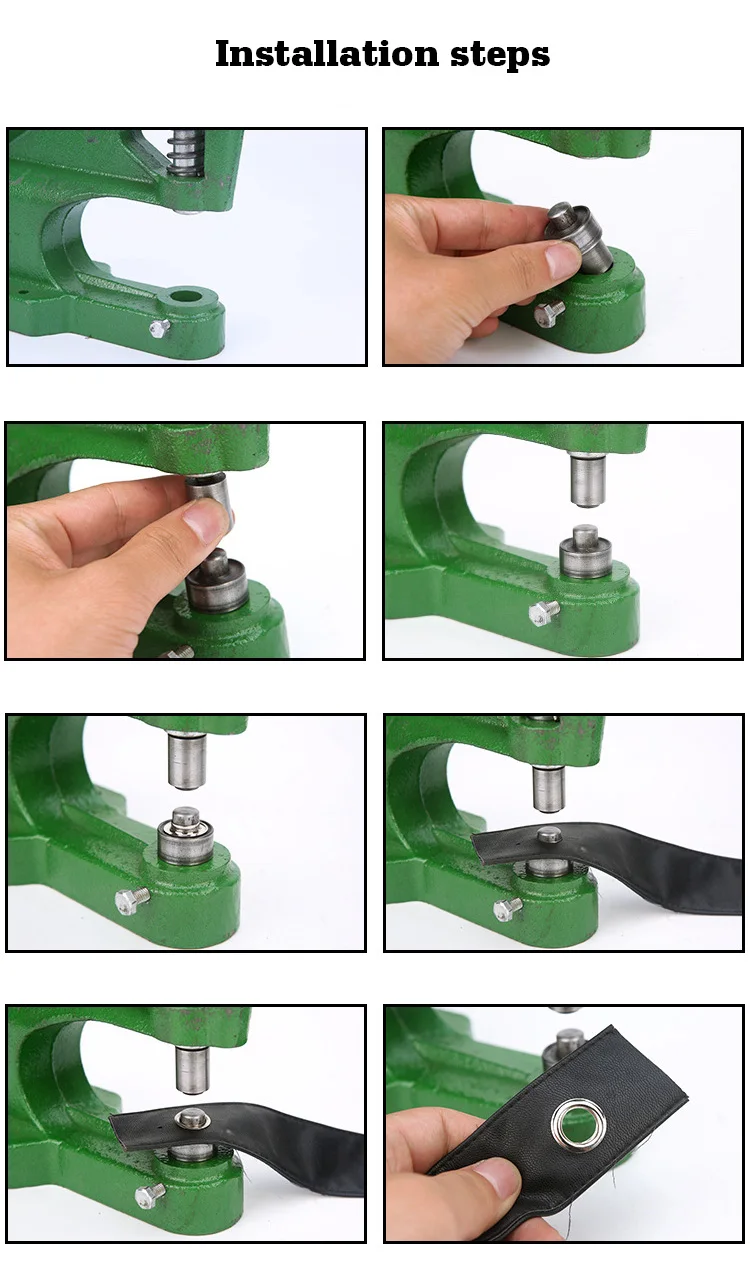 Installation steps