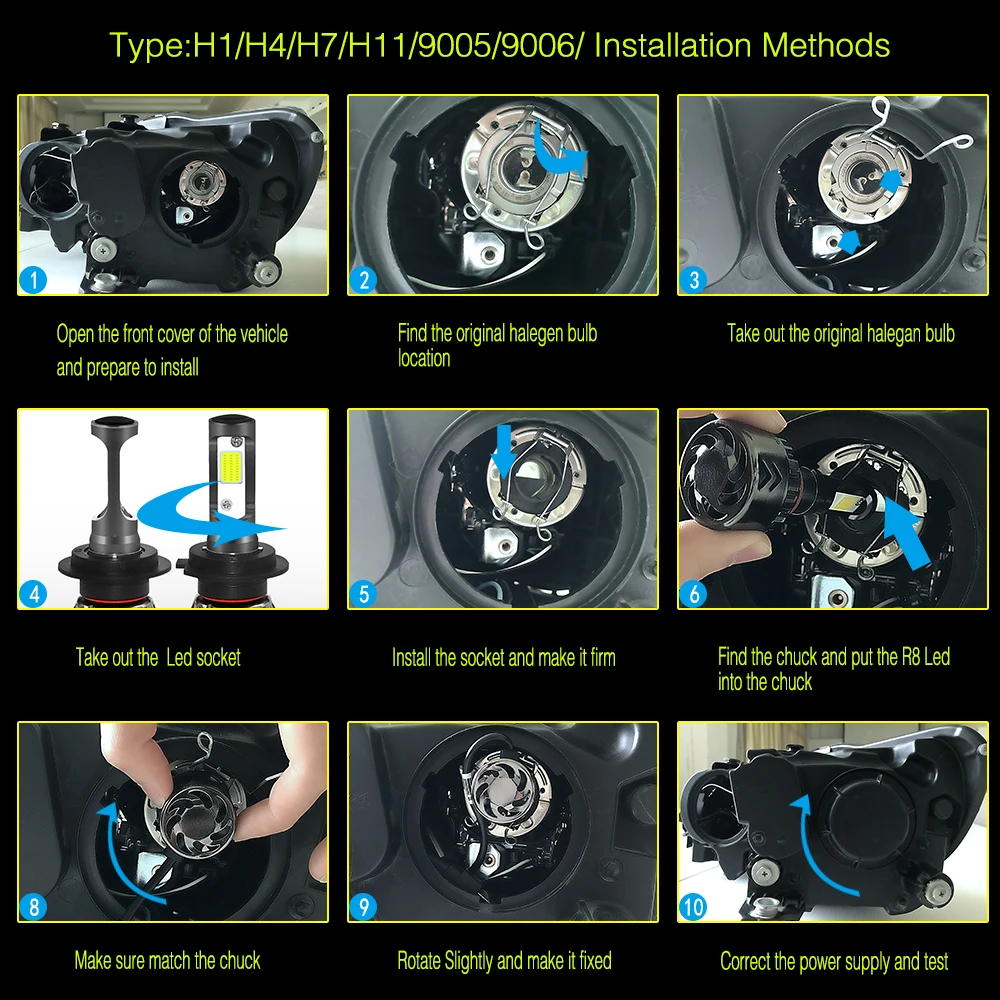 Type:H1/H4/H7/H11/9005/9006/ Installation Methods

1

Open the front cover of the vehicle and prepare to install

2

Find the original halegen bulb location

3

Take out the original halegan bulb

4

Take out the  Led socket

5

Install the socket and make it firm

6

Find the chuck and put the R8 Led into the chuck

8

Make sure match the chuck

9

Rotate Slightly and make it fixed

10

Correct the power supply and test