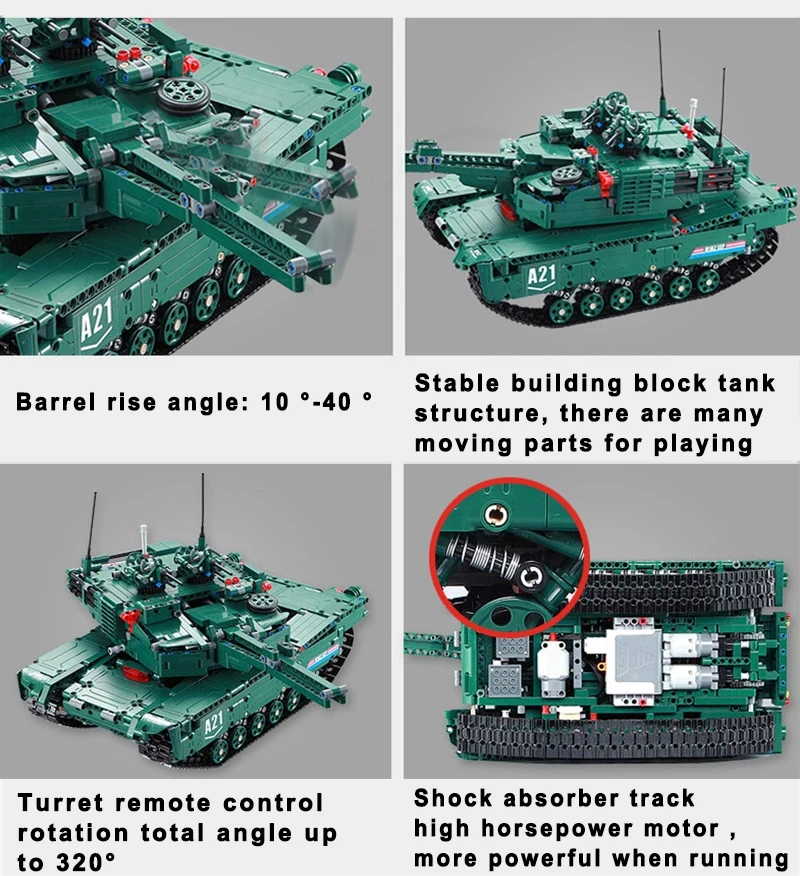 A21

A21

Barrel rise angle: 10 °-40 °

Stable building block tank structure, there are many moving parts for playing

A21

Turret remote control rotation total angle up to 320°

Shock absorber track high horsepower motor , more powerful when running