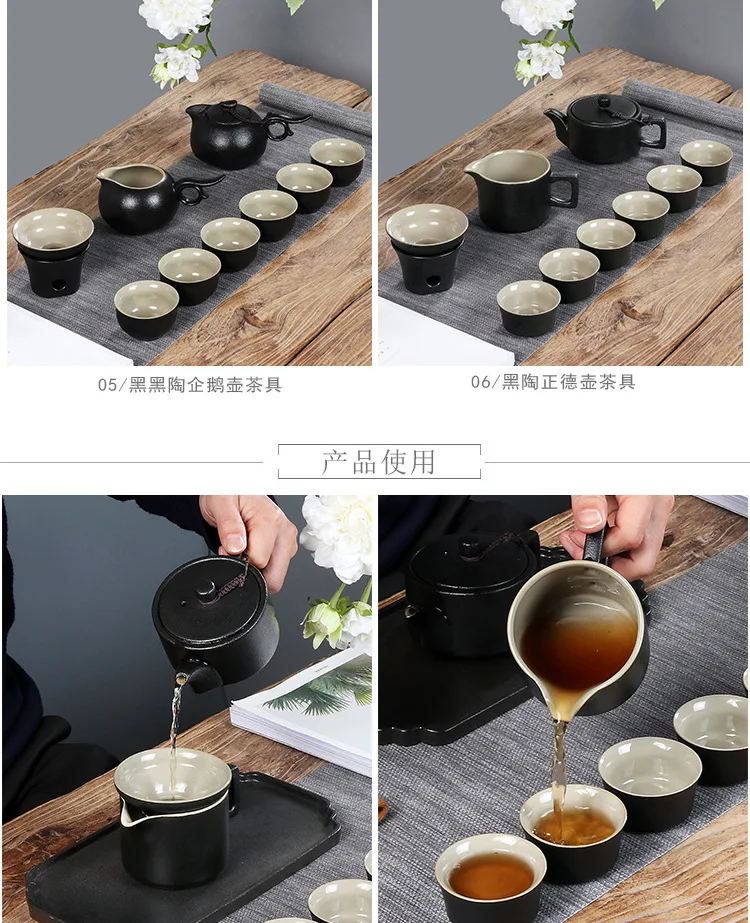 05/黑黑陶企鹅壶茶具

06/黑陶正德壶茶具

产品使用