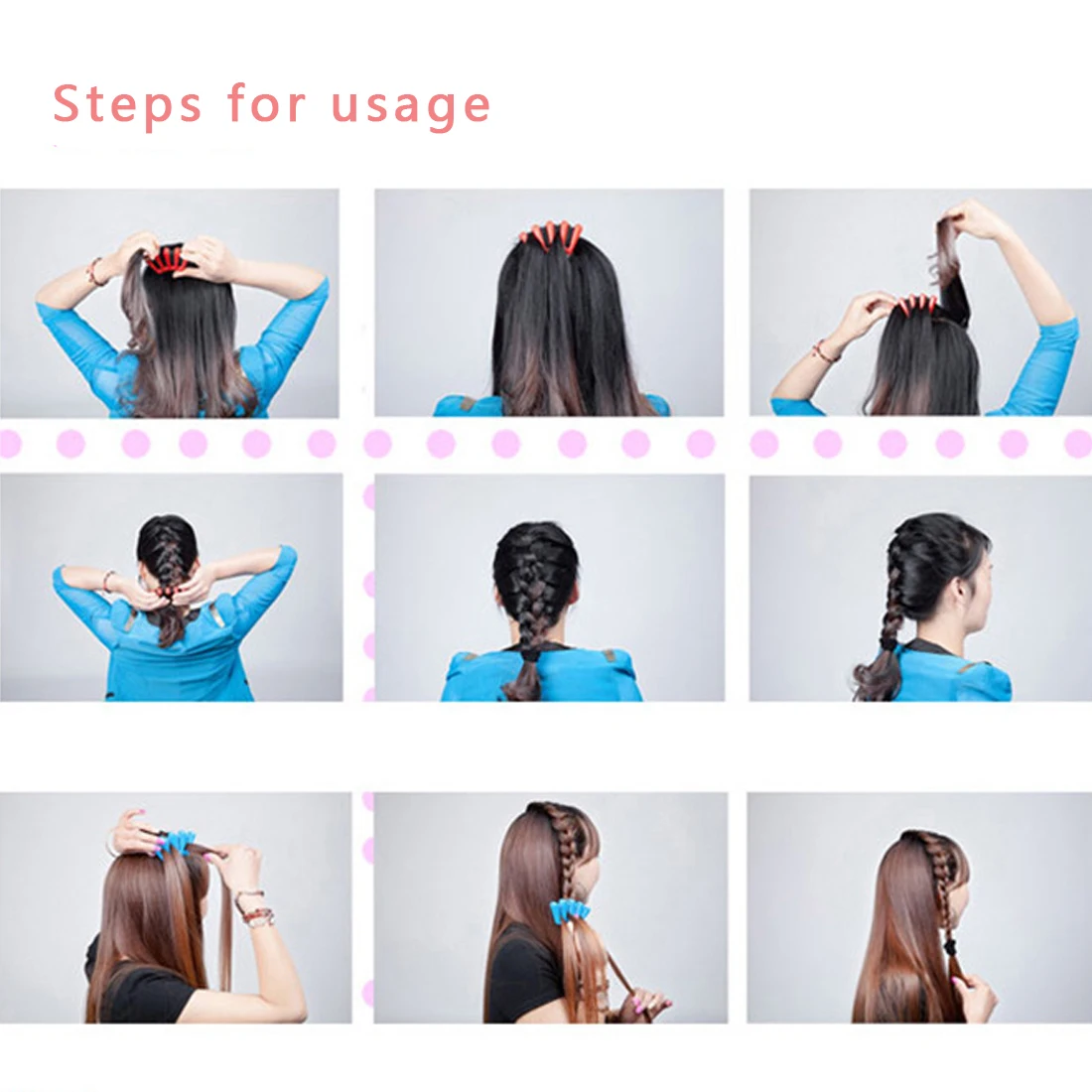 Steps for usage