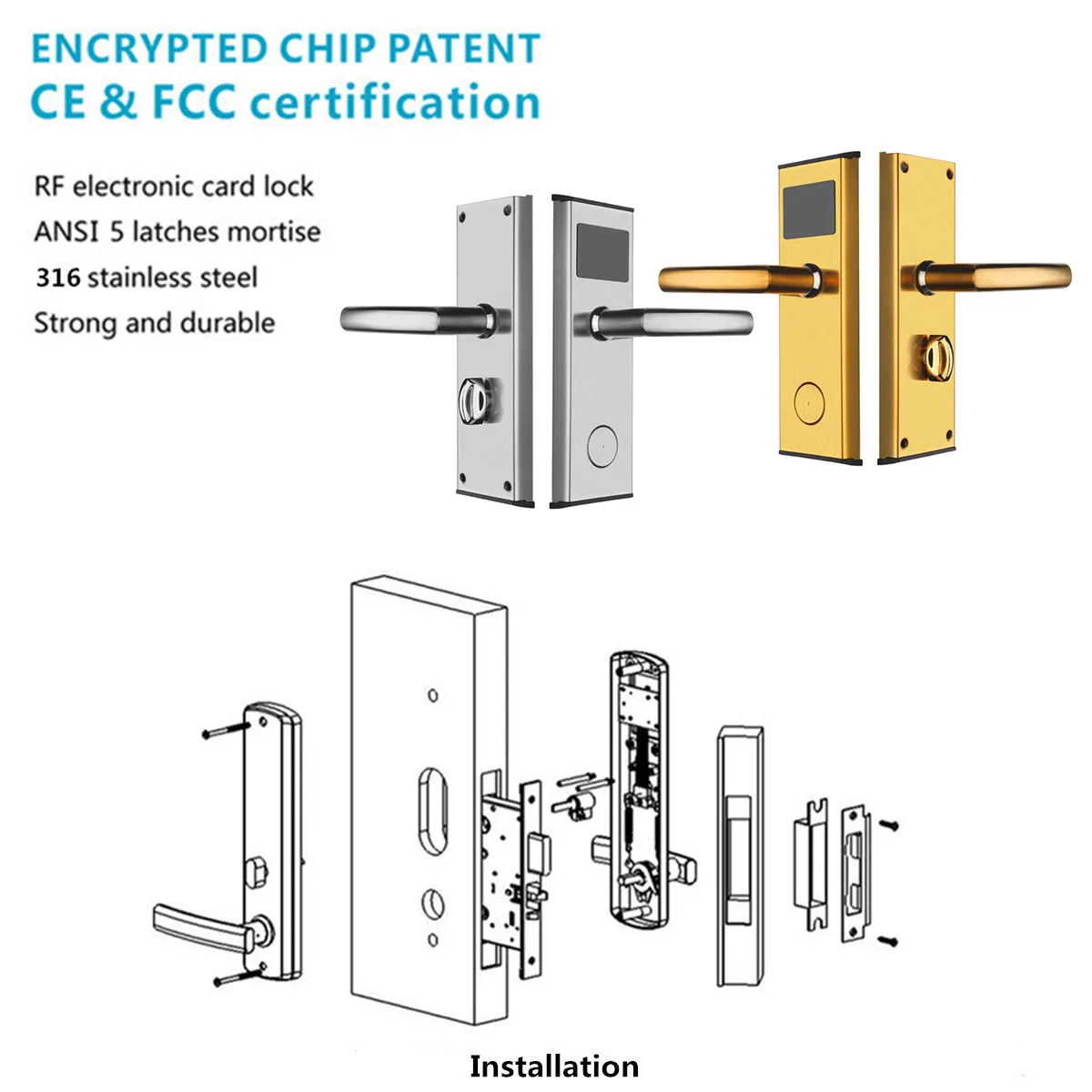 ENCRYPTED CHIP PATENT
CE & FCC certification

RF electronic card lock
ANSI 5 latches mortise
316 stainless steel
Strong and durable

Installation