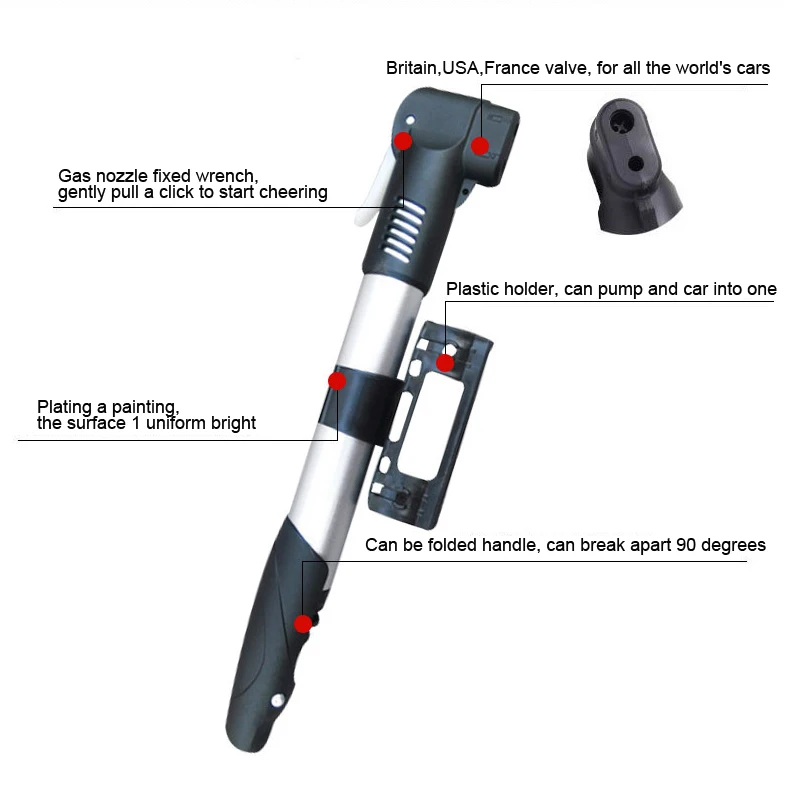 Britain,USA,France valve, for all the world's cars

Gas nozzle fixed wrench,
gently pull a click to start cheering

Plastic holder, can pump and car into one

Plating a painting,
the surface 1 uniform bright

Can be folded handle, can break apart 90 degrees