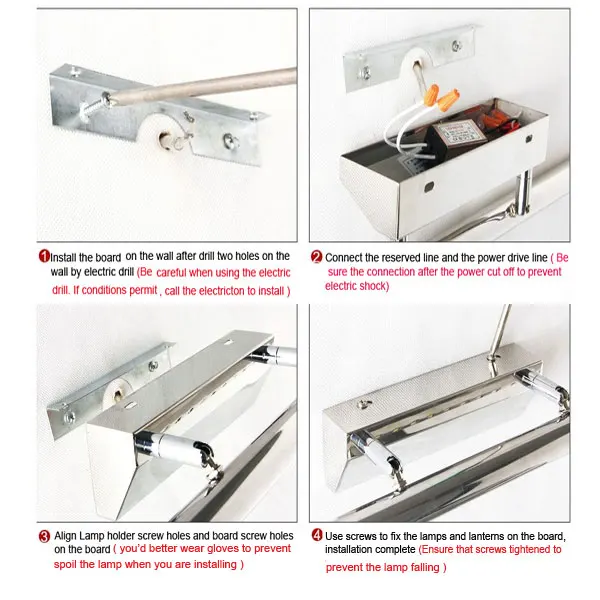 1 Install the board on the wall after drill two holes on the wall by electric drill (Be careful when using the electric drill. If conditions permit , call the electricton to install )

2 Connect the reserved line and the power drive line ( Be sure the connection after the power cut off to prevent electric shock)

3 Align Lamp holder screw holes and board screw holes on the board ( you'd better wear gloves to prevent spoil the lamp when you are installing )

4 Use screws to fix the lamps and lanterns on the board, installation complete (Ensure that screws tightened to prevent the lamp falling )