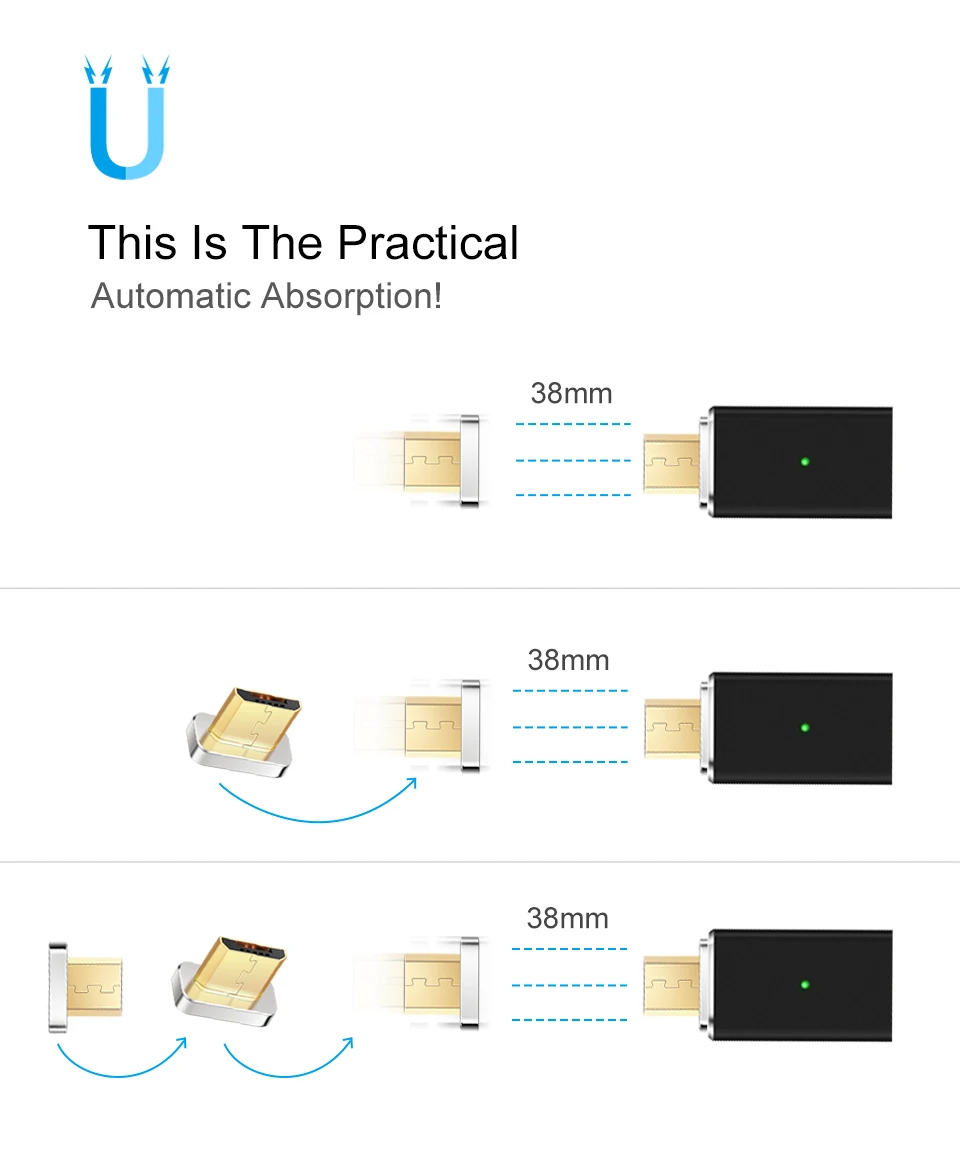 This Is The Practical
Automatic Absorption!

38mm

38mm

38mm