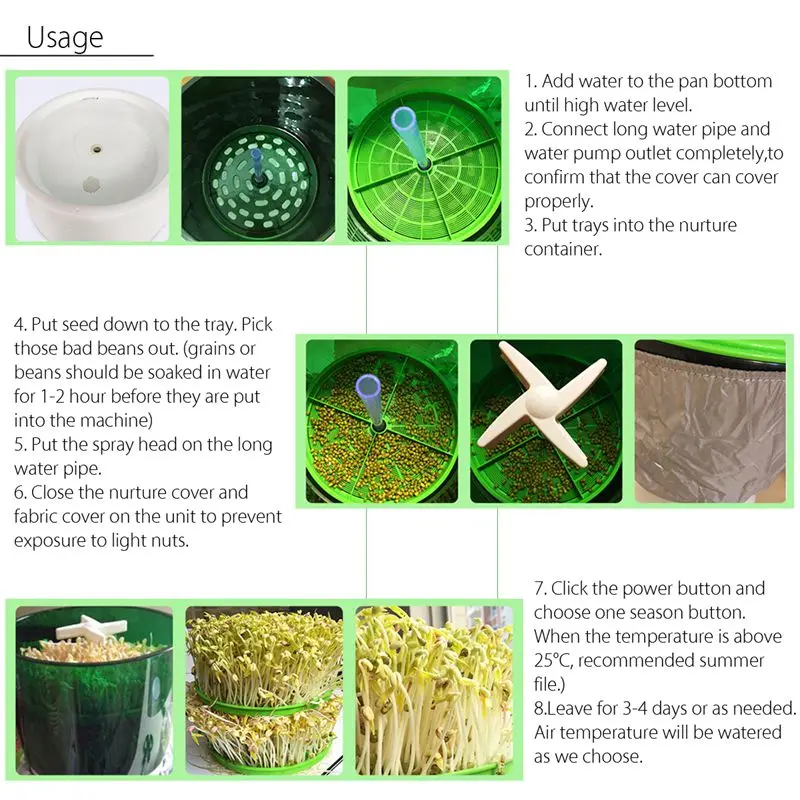 Usage

1. Add water to the pan bottom until high water level.
2. Connect long water pipe and water pump outlet completely,to confirm that the cover can cover properly.
3. Put trays into the nurture container.

4. Put seed down to the tray. Pick those bad beans out. (grains or beans should be soaked in water for 1-2 hour before they are put into the machine)
5. Put the spray head on the long water pipe.
6. Close the nurture cover and fabric cover on the unit to prevent exposure to light nuts.

7. Click the power button and choose one season button. When the temperature is above 25°C, recommended summer file.)
8.Leave for 3-4 days or as needed. Air temperature will be watered as we choose.