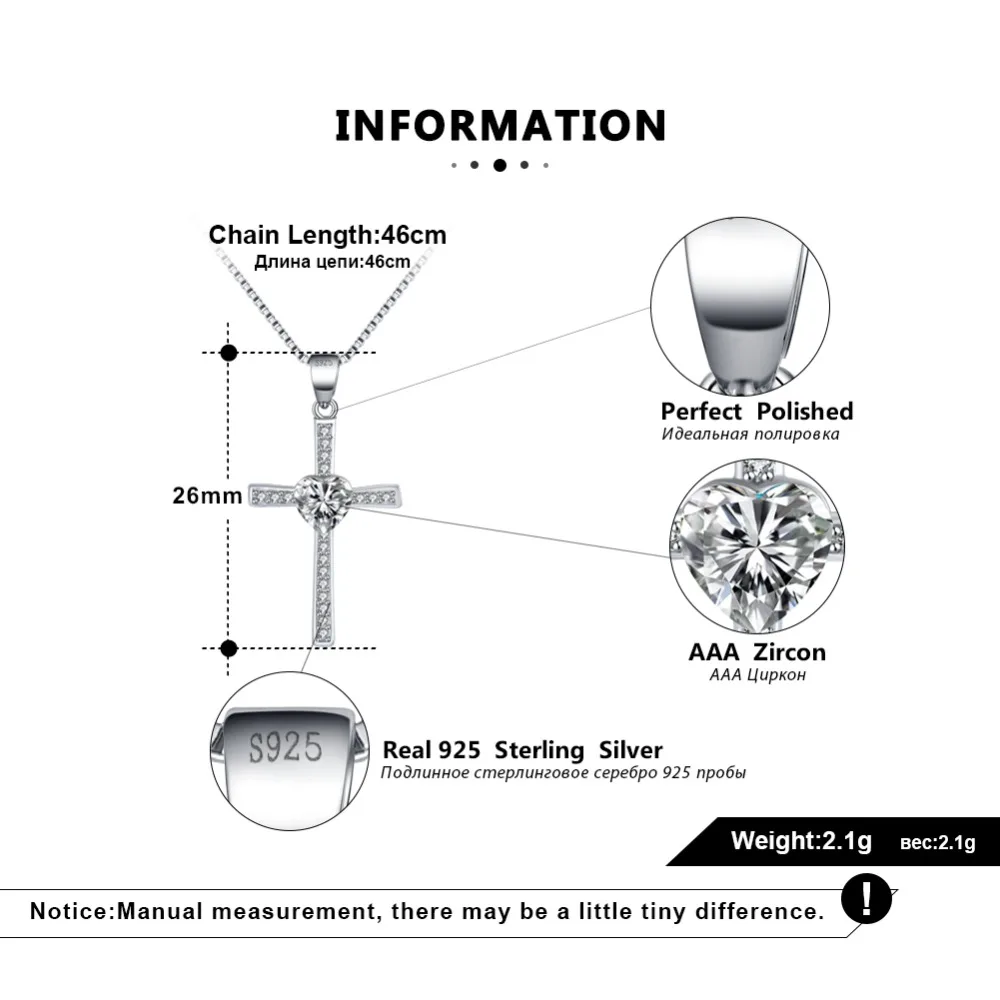 INFORMATION

Chain Length:46cm
Длина цепи:46cm

S925

26mm

Perfect Polished
Идеальная полировка

AAA Zircon
AAA Циркон

S925

Real 925 Sterling Silver
Подлинное стерлинговое серебро 925 пробы

Weight:2.1g вес:2.1g

Notice:Manual measurement, there may be a little tiny difference.

!